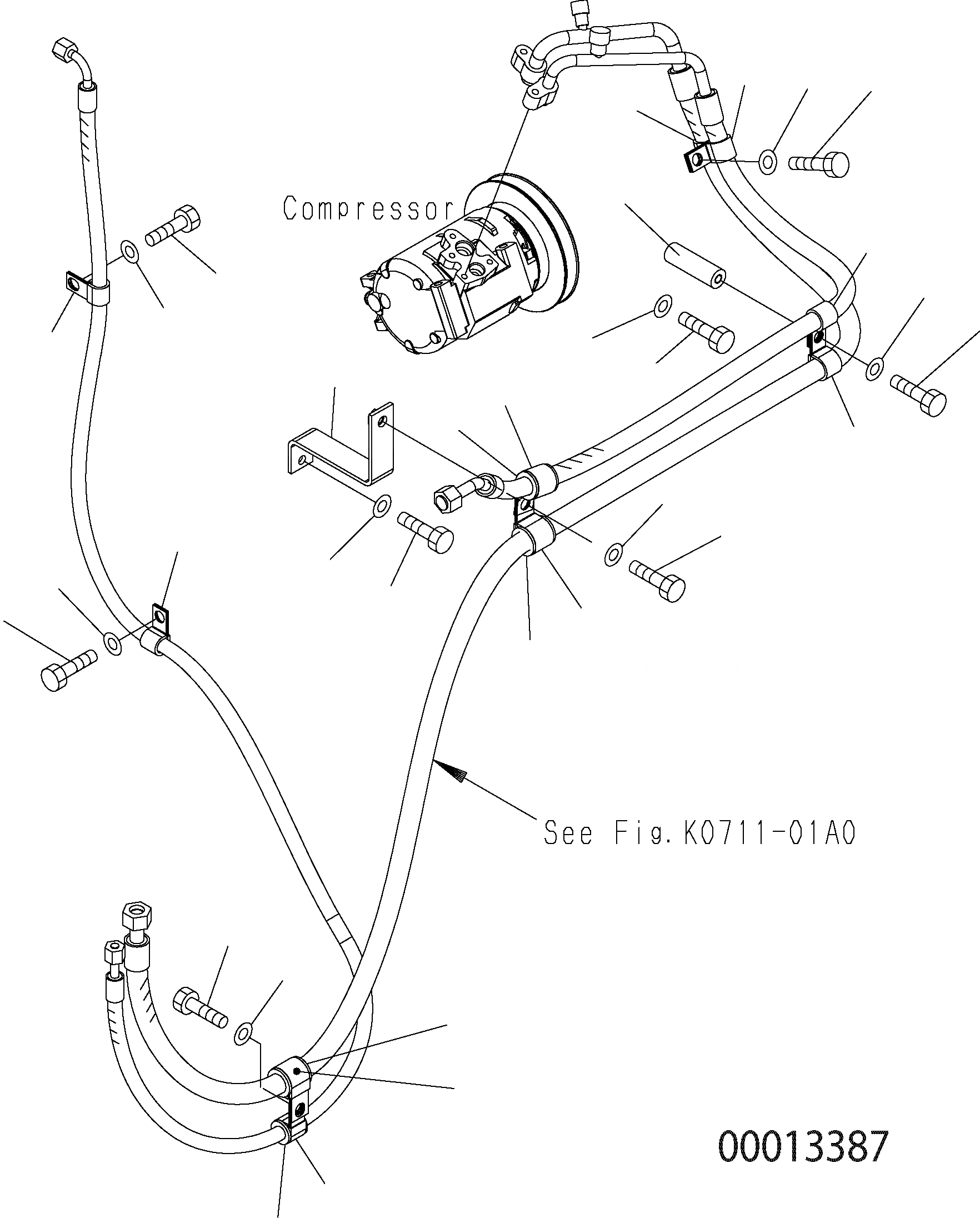 Compressor

See Fig.K0711-01A0

00013387