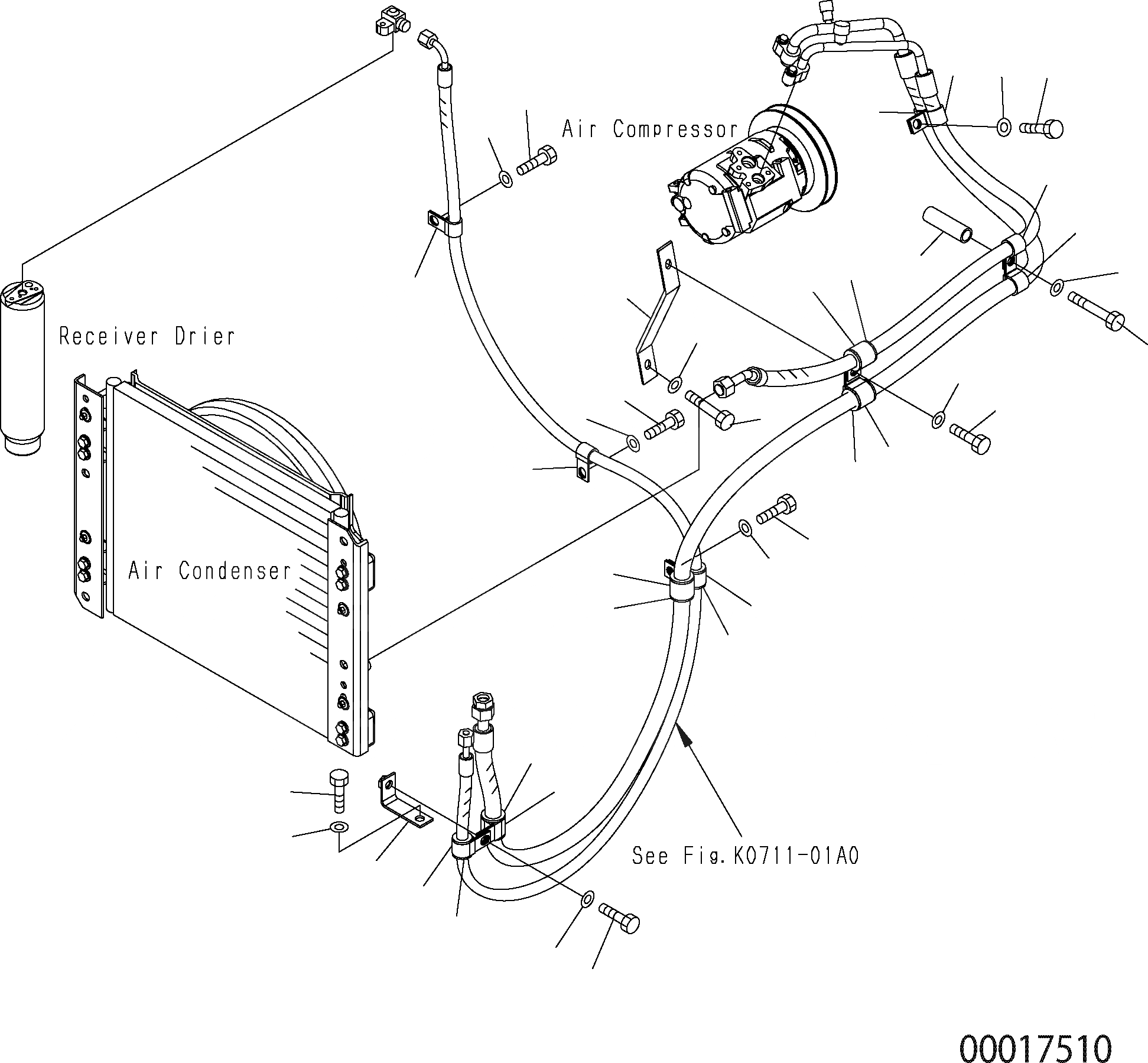 Air Compressor

Receiver Drier

Air Condenser

See Fig.K0711-01A0

00017510