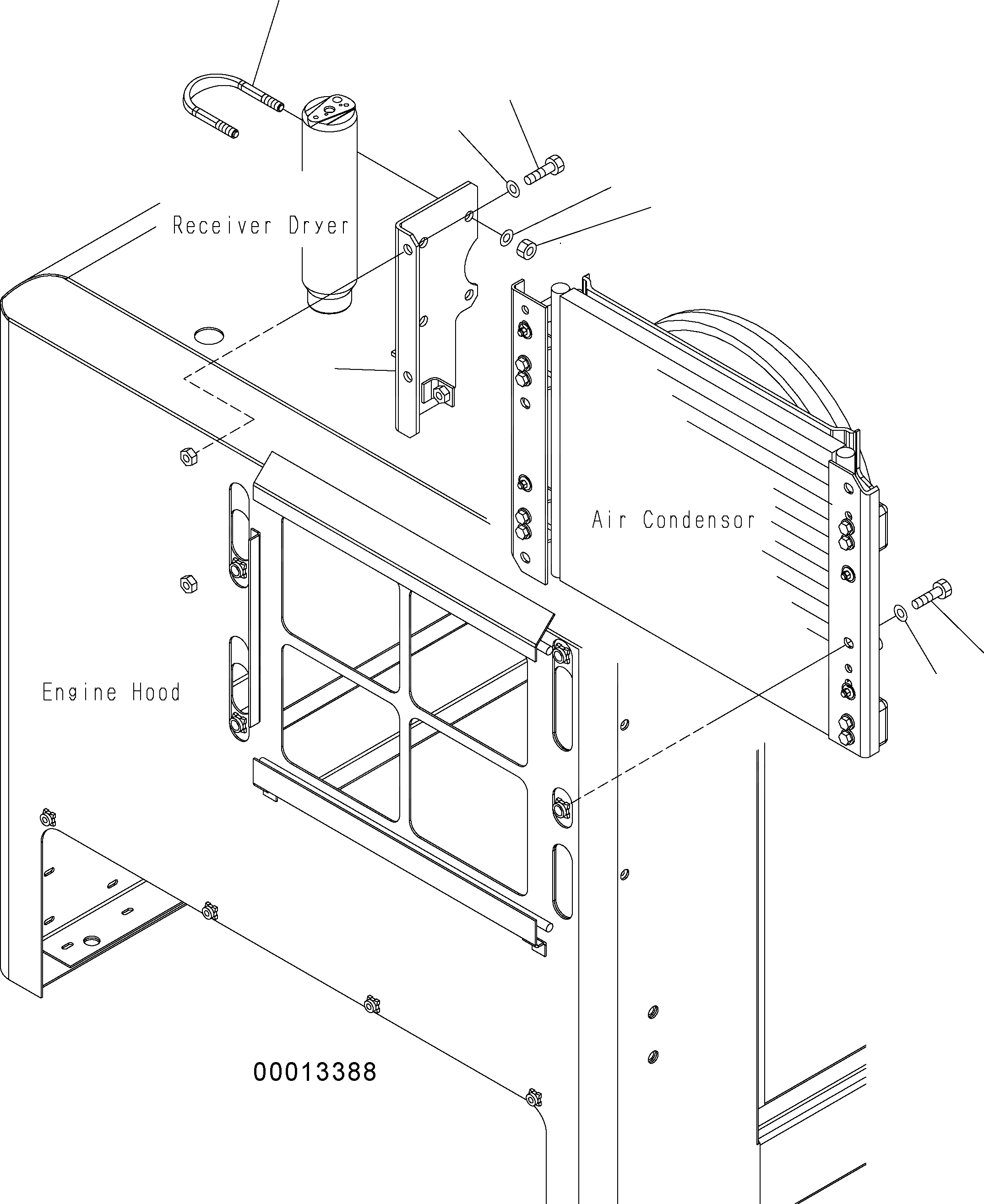 Receiver Dryer

Air Condensor

Engine Hood

00013388