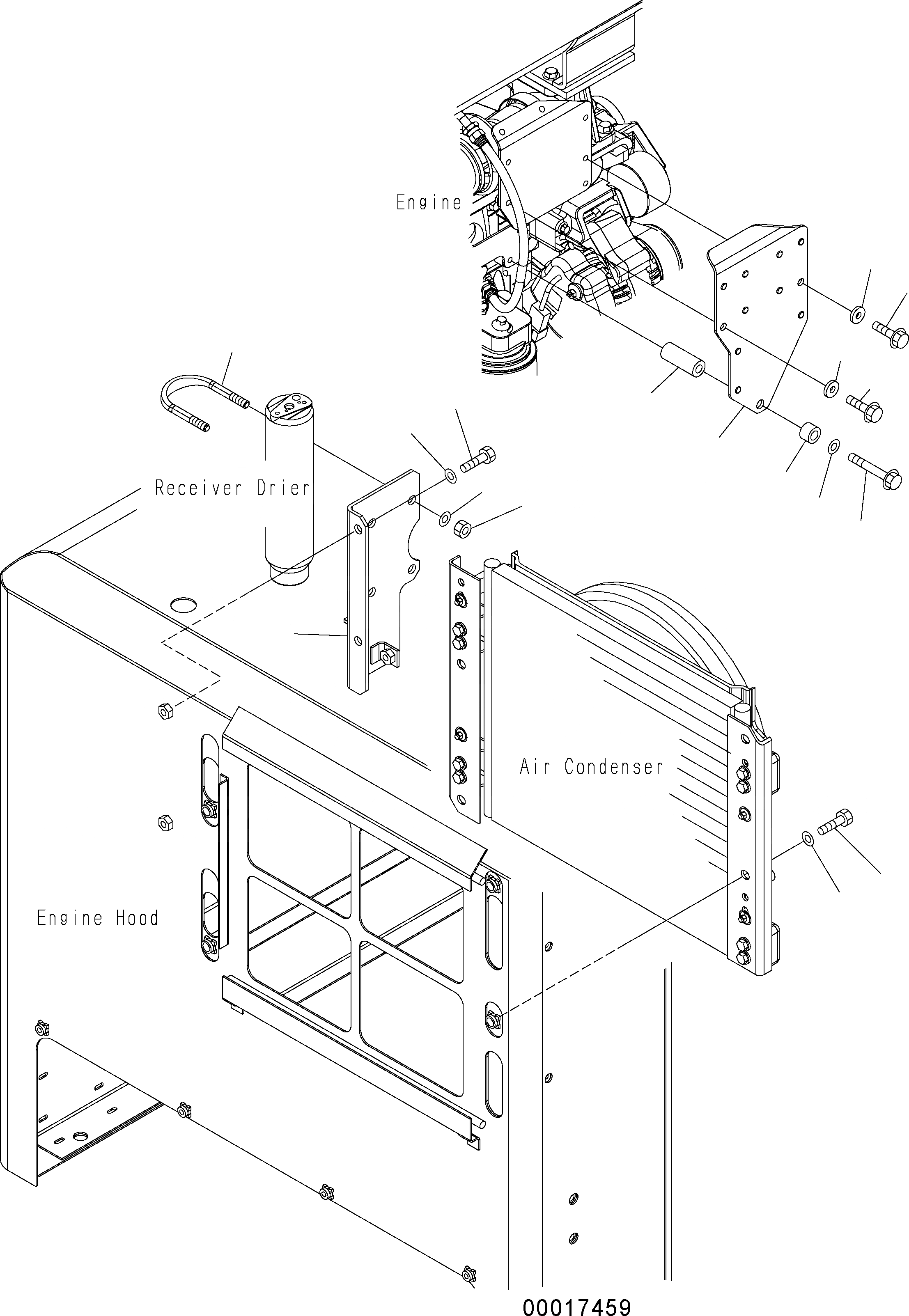 Engine

Receiver Drier

Air Condenser

Engine Hood

00017459