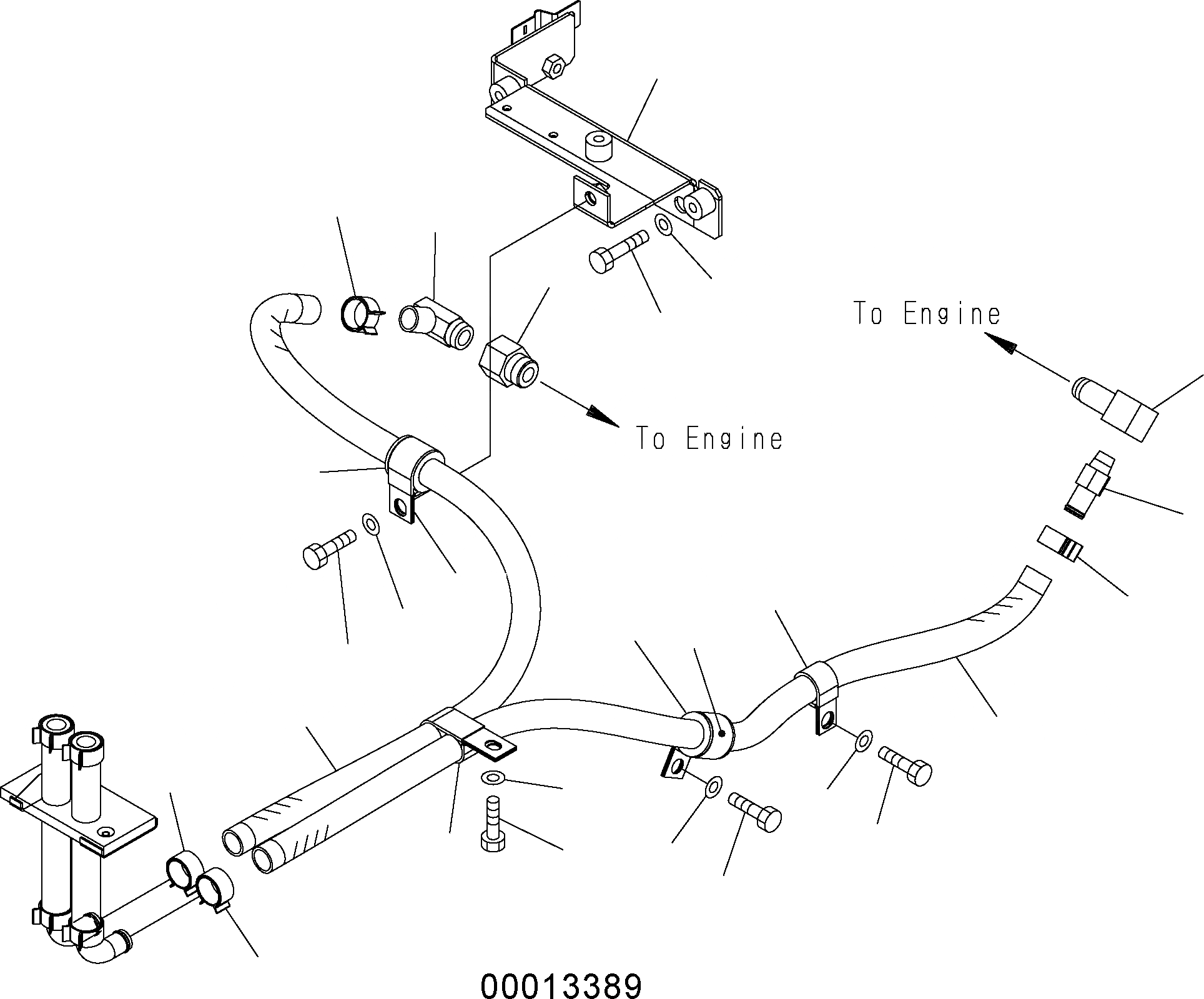 To Engine

To Engine

00013389