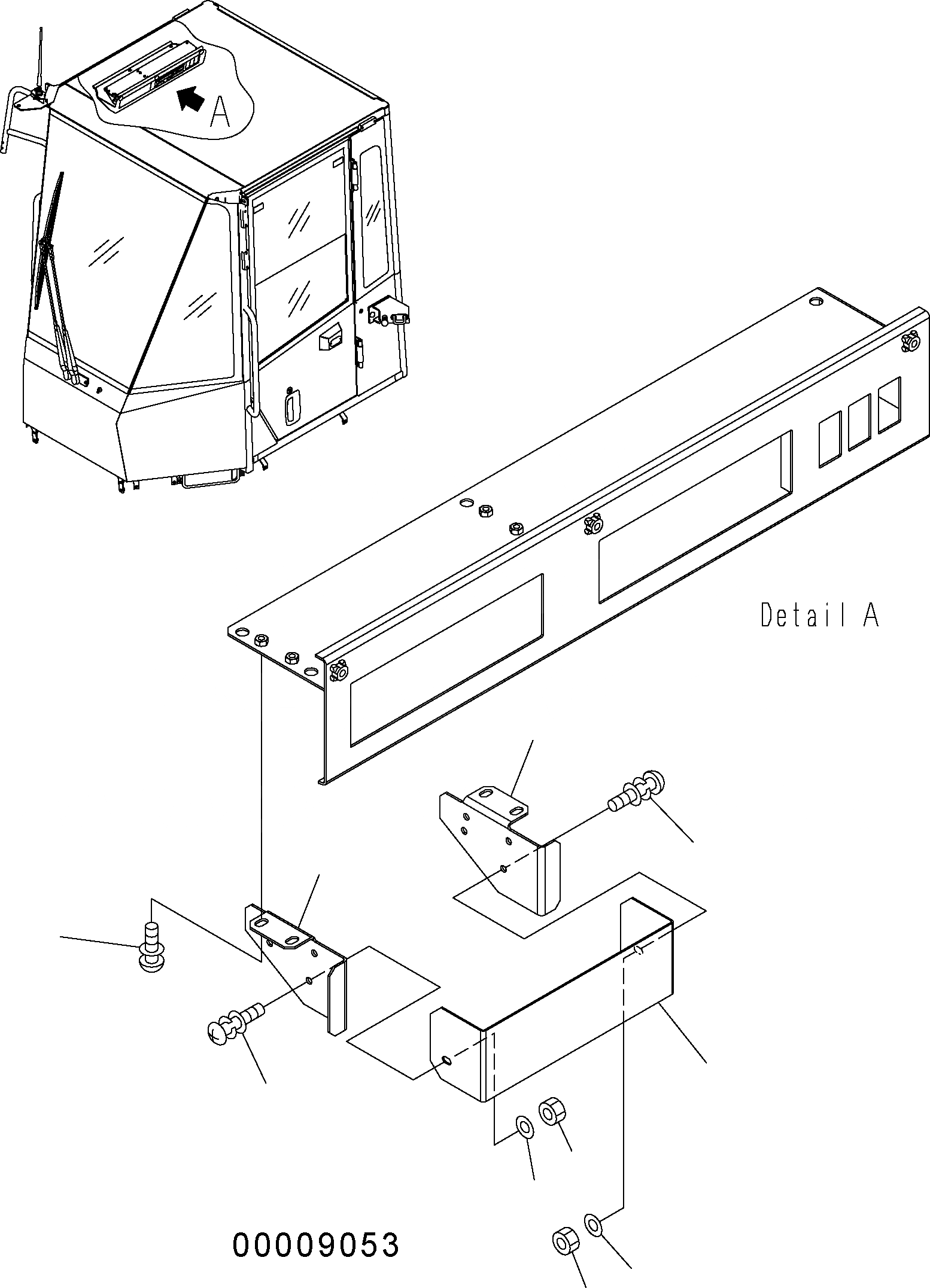 A

Detail A

00009053