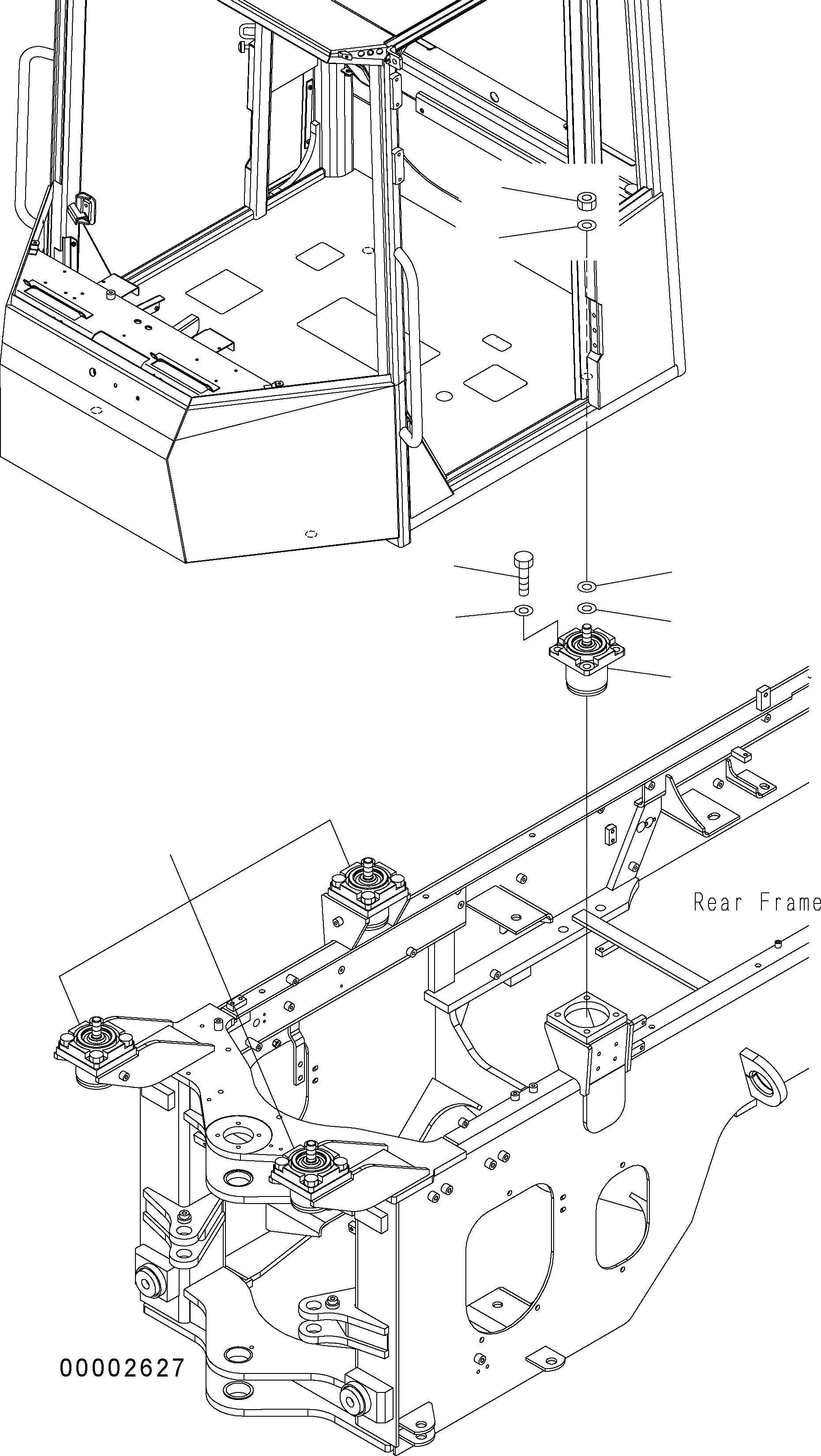 Rear Frame

00002627