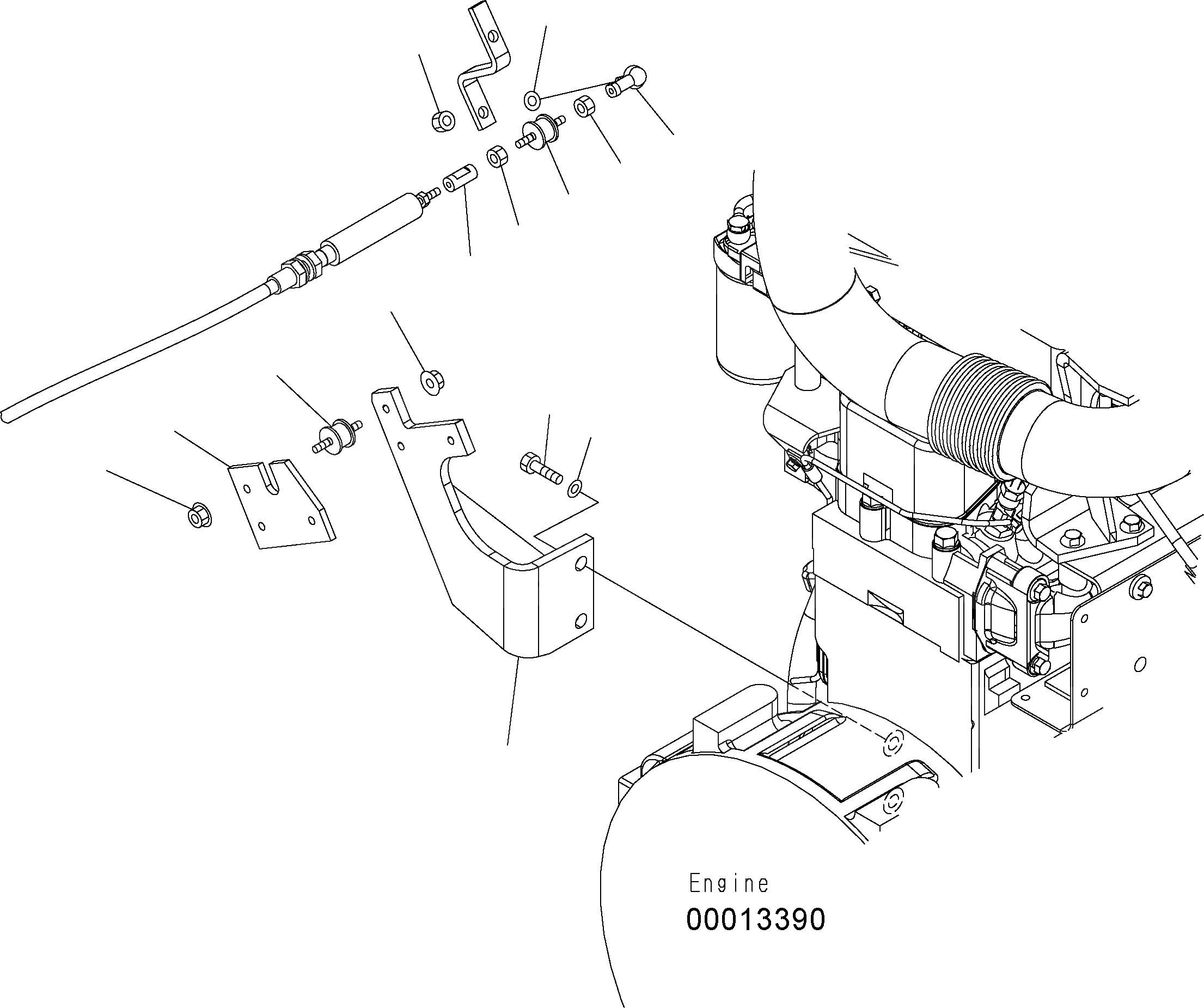 Engine
00013390