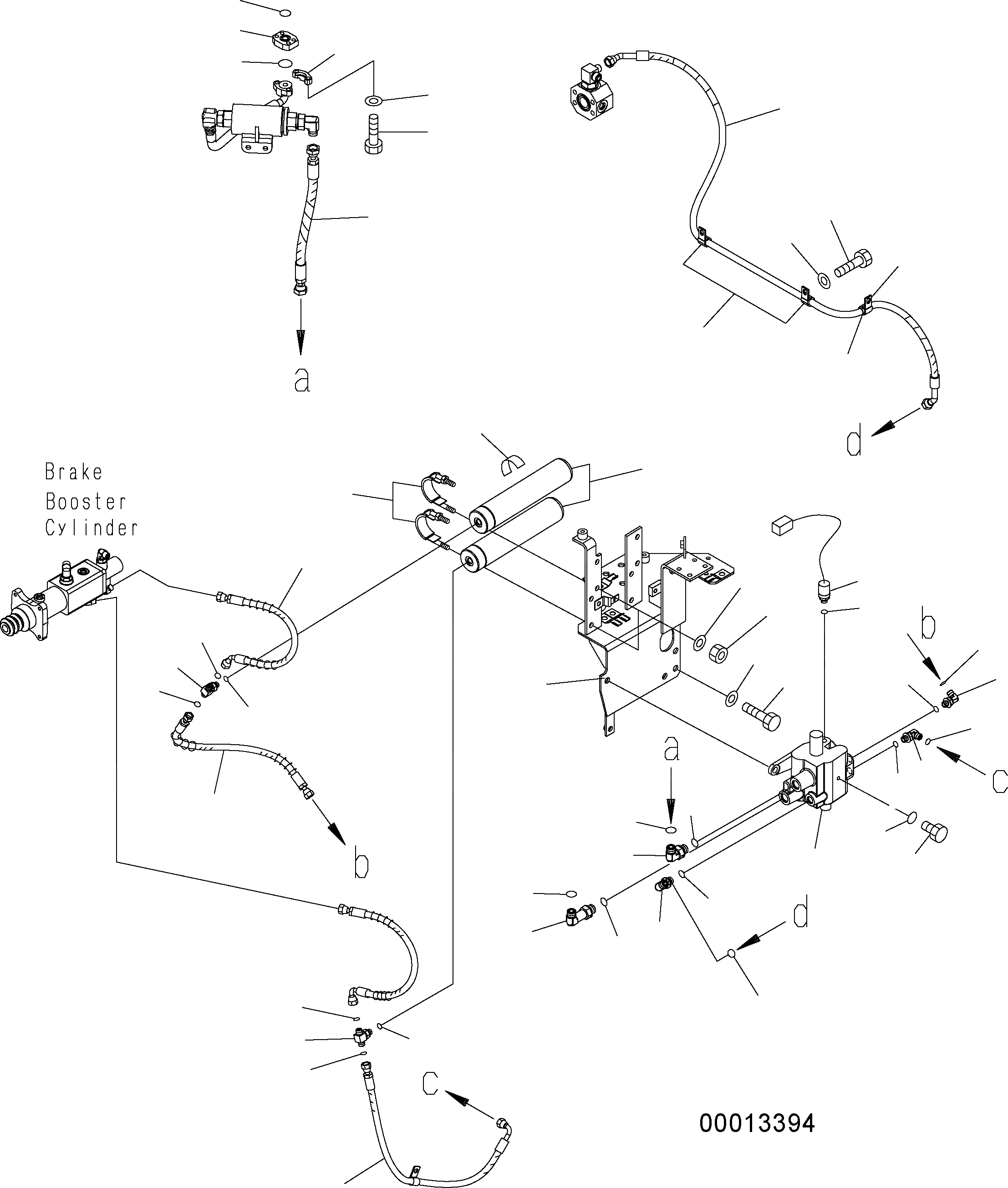 a

d

Brake Booster Cylinder

b

a

c

b

d

c

00013394