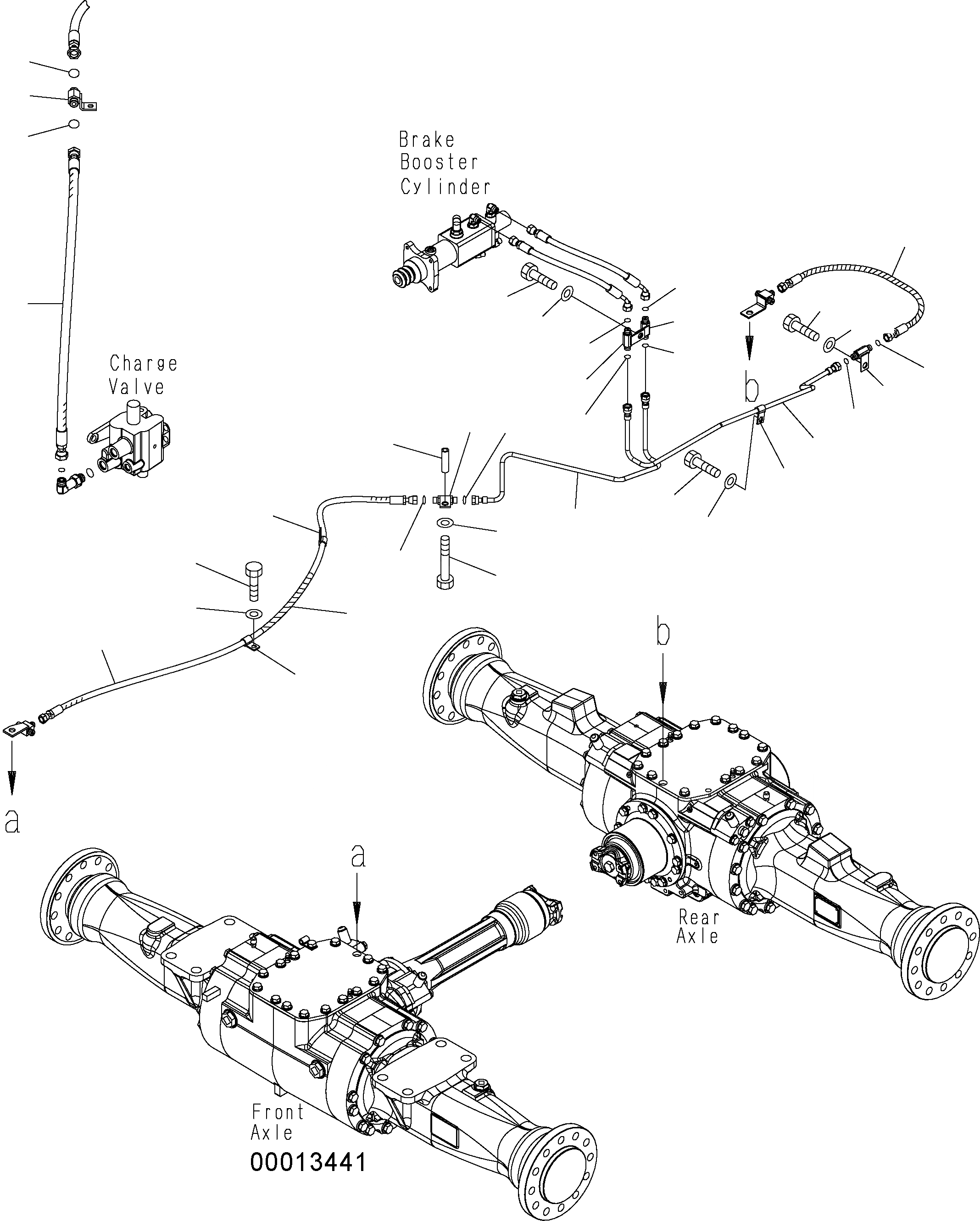 Brake Booster Cylinder

Charge Valve

b

b

a

a

Rear Axle

Front Axle

00013441