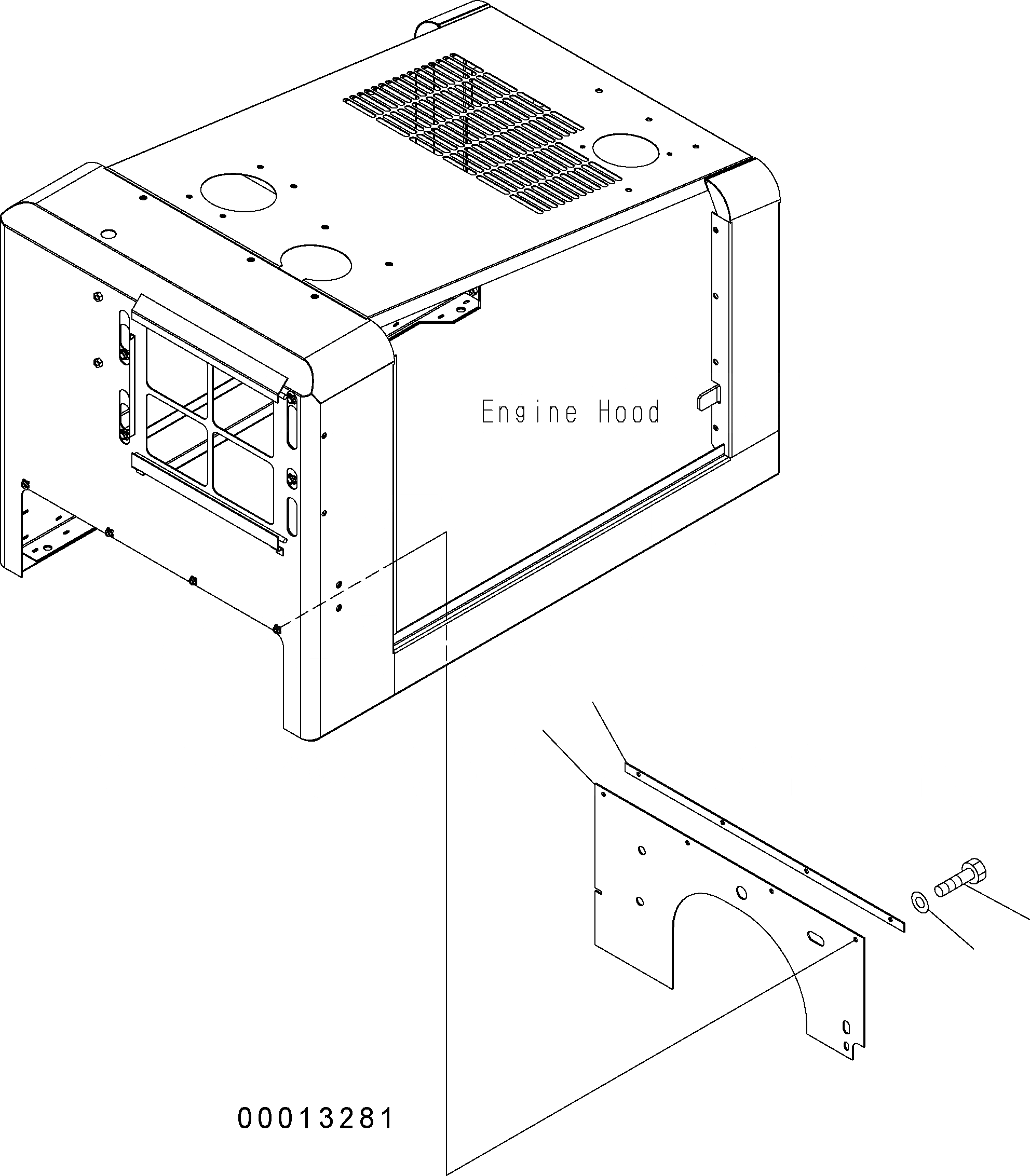 Engine Hood

00013281