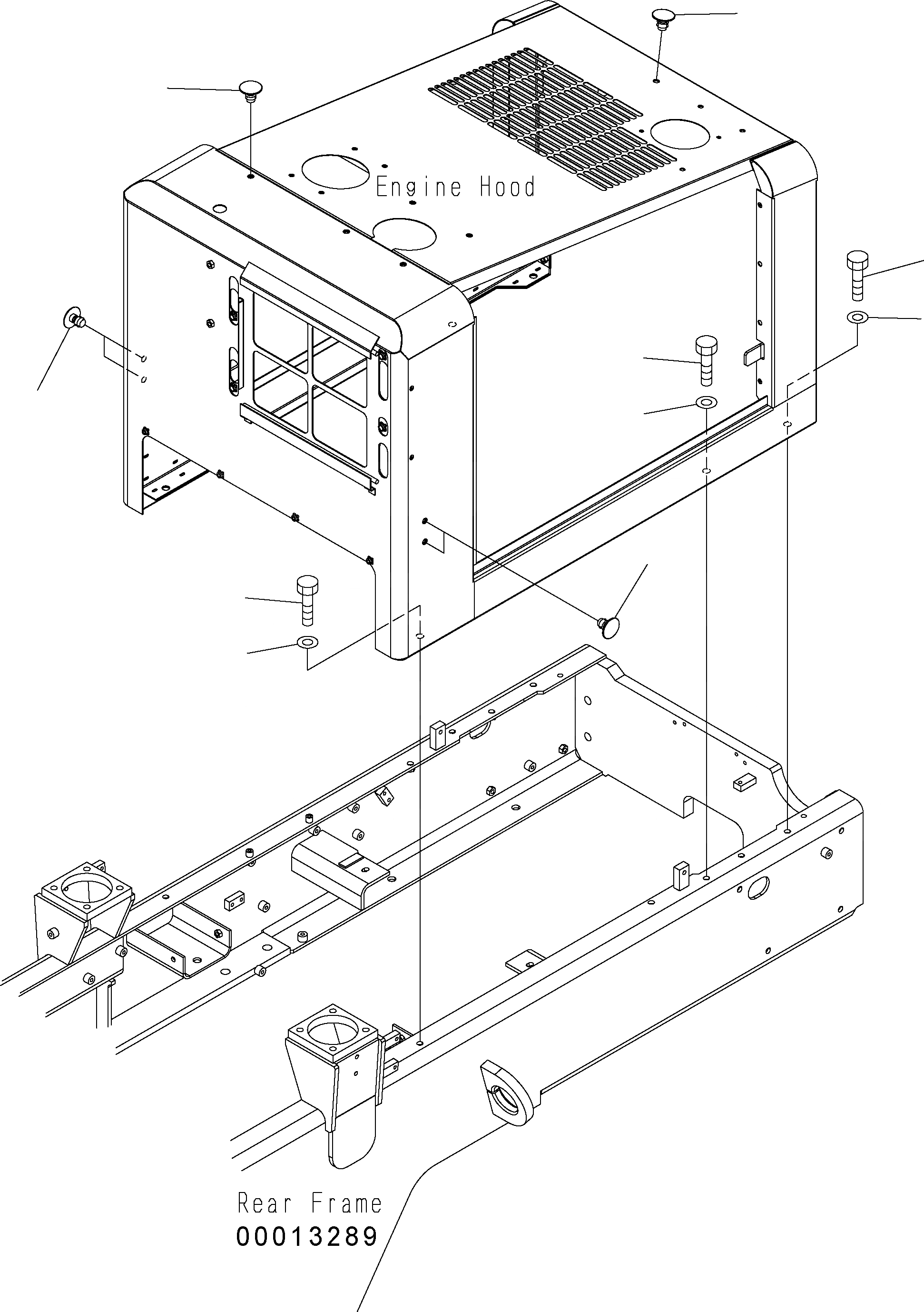 Engine Hood

Rear Frame
00013289