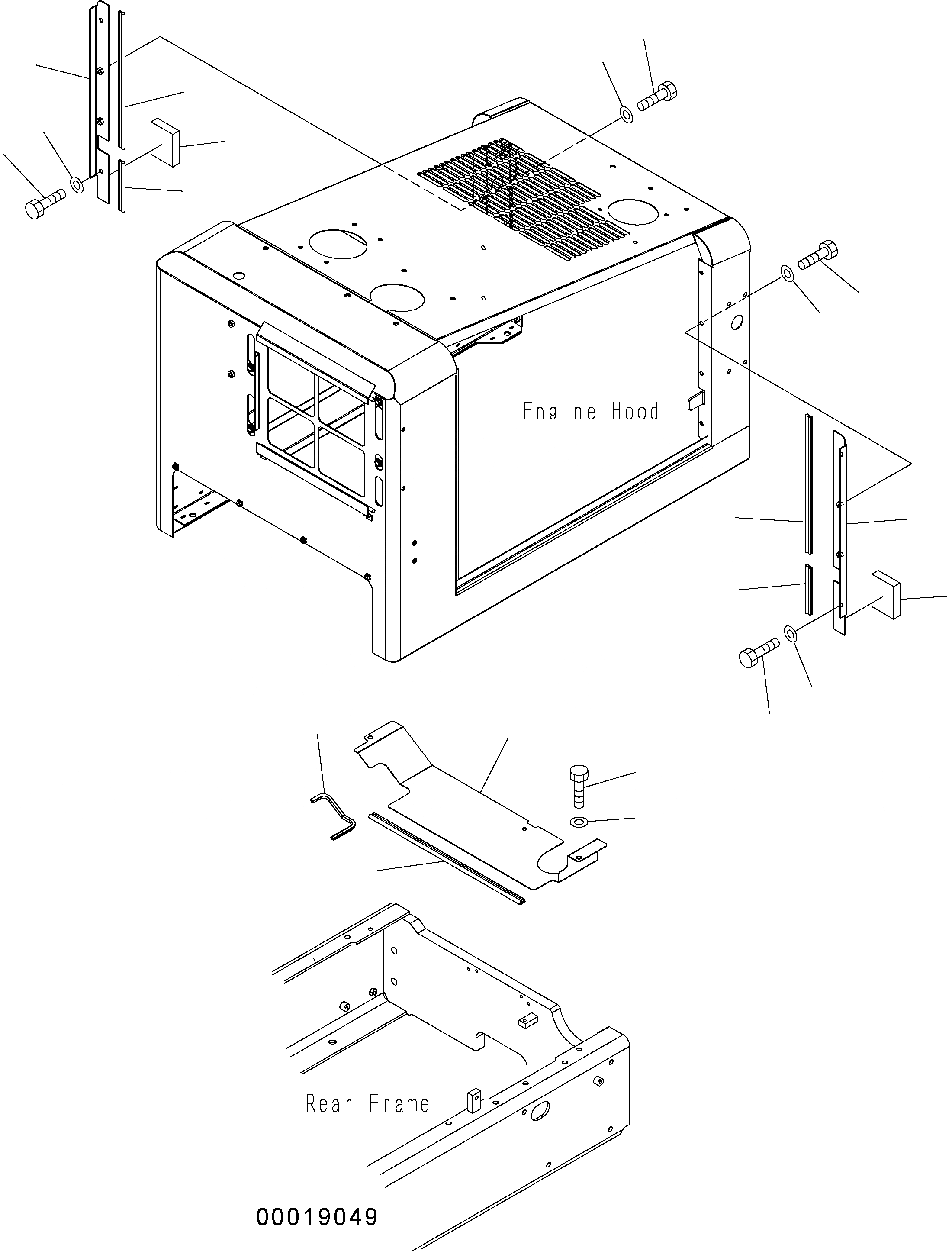 Engine Hood

Rear Frame

00019049