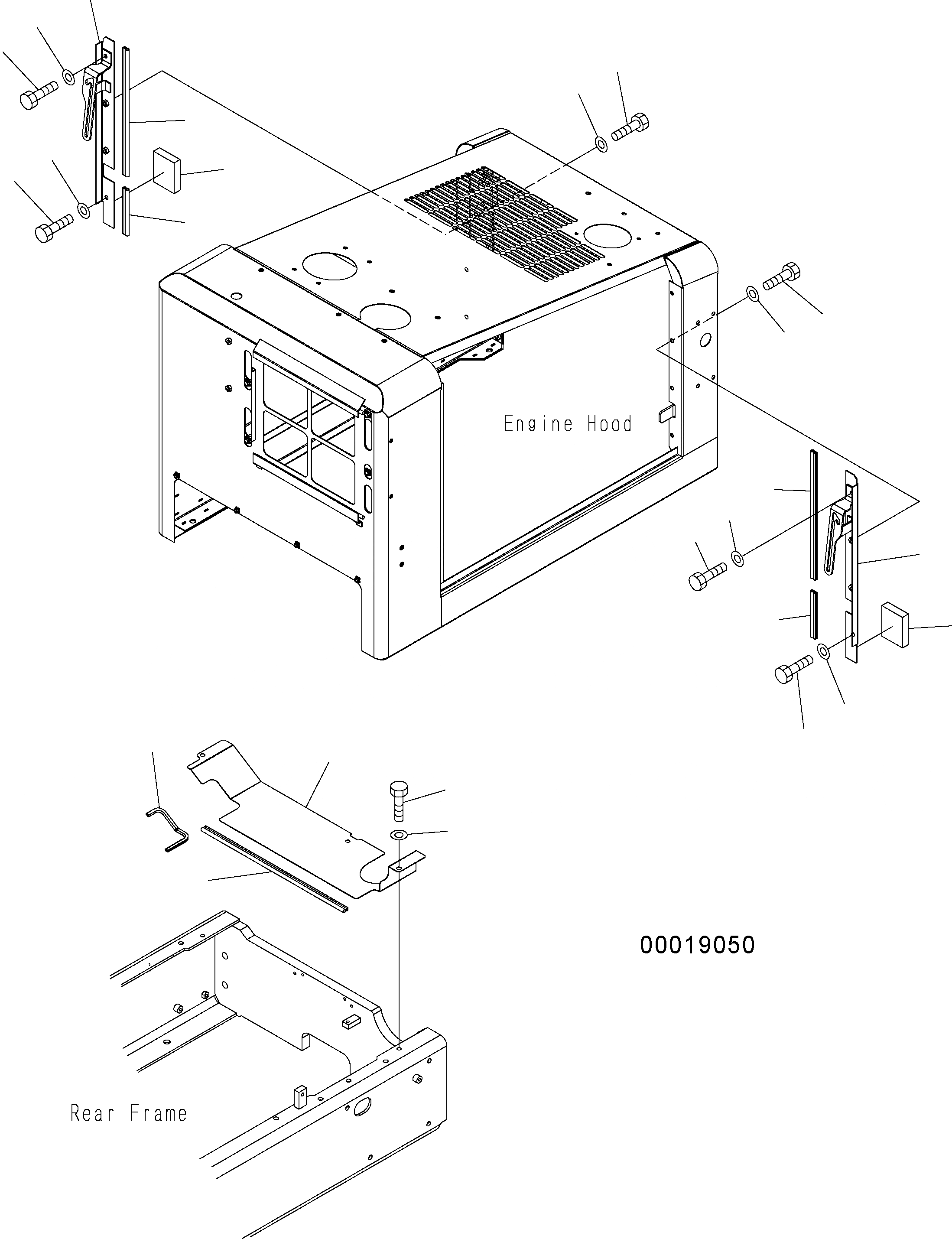 Engine Hood

00019050

Rear Frame