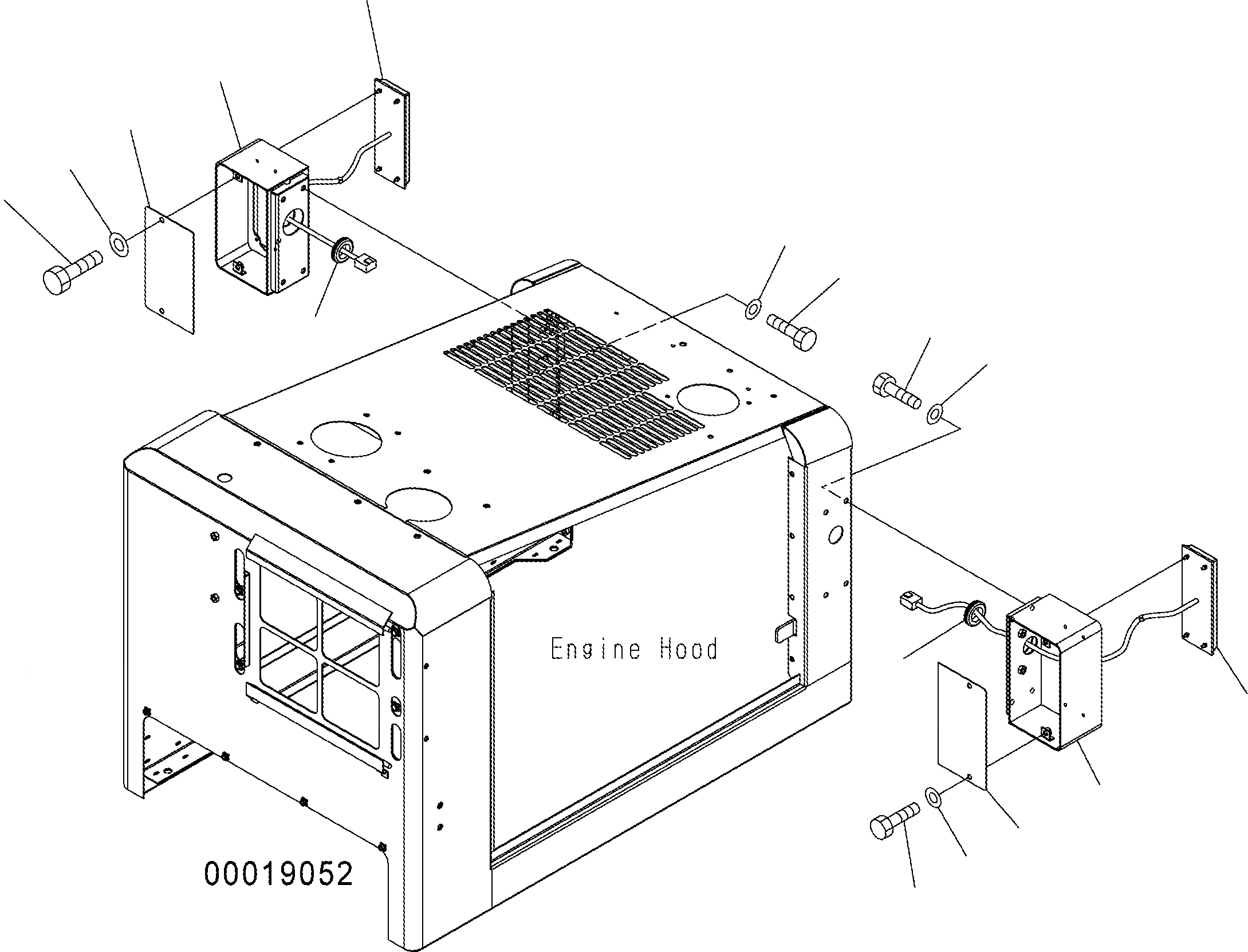 Engine Hood

00019052