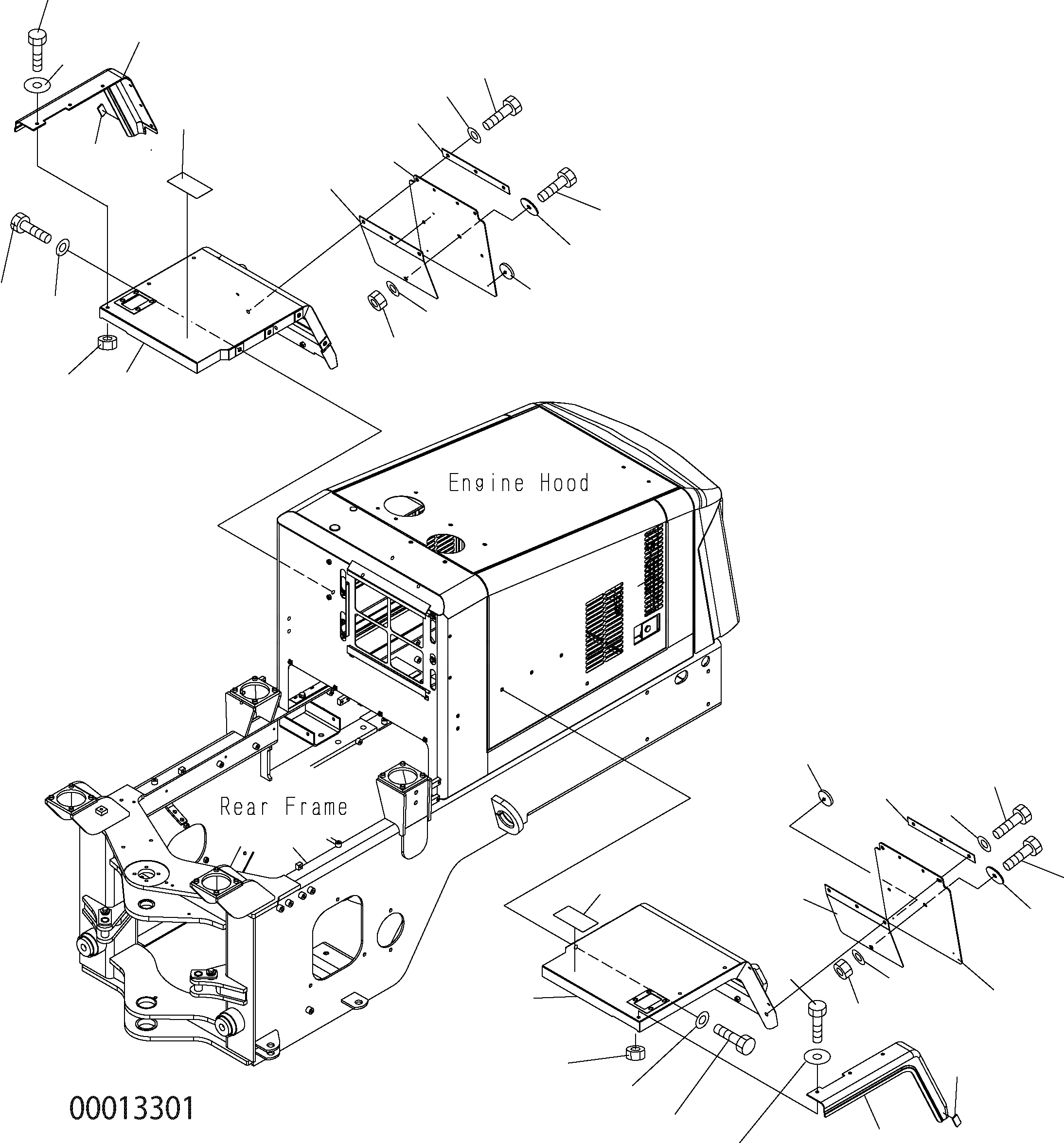 Engine Hood

Rear Frame

00013301