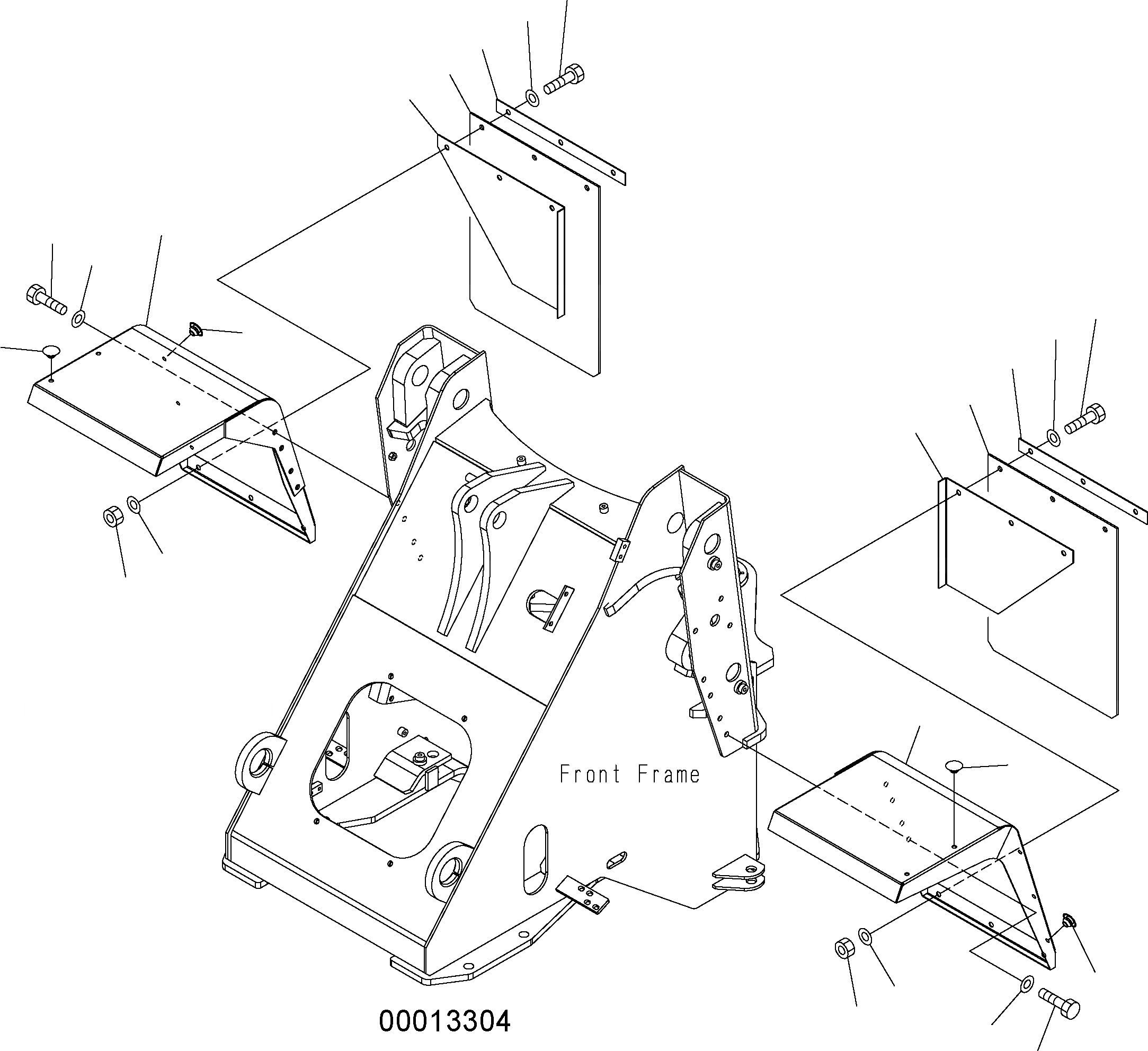 Front Frame

00013304