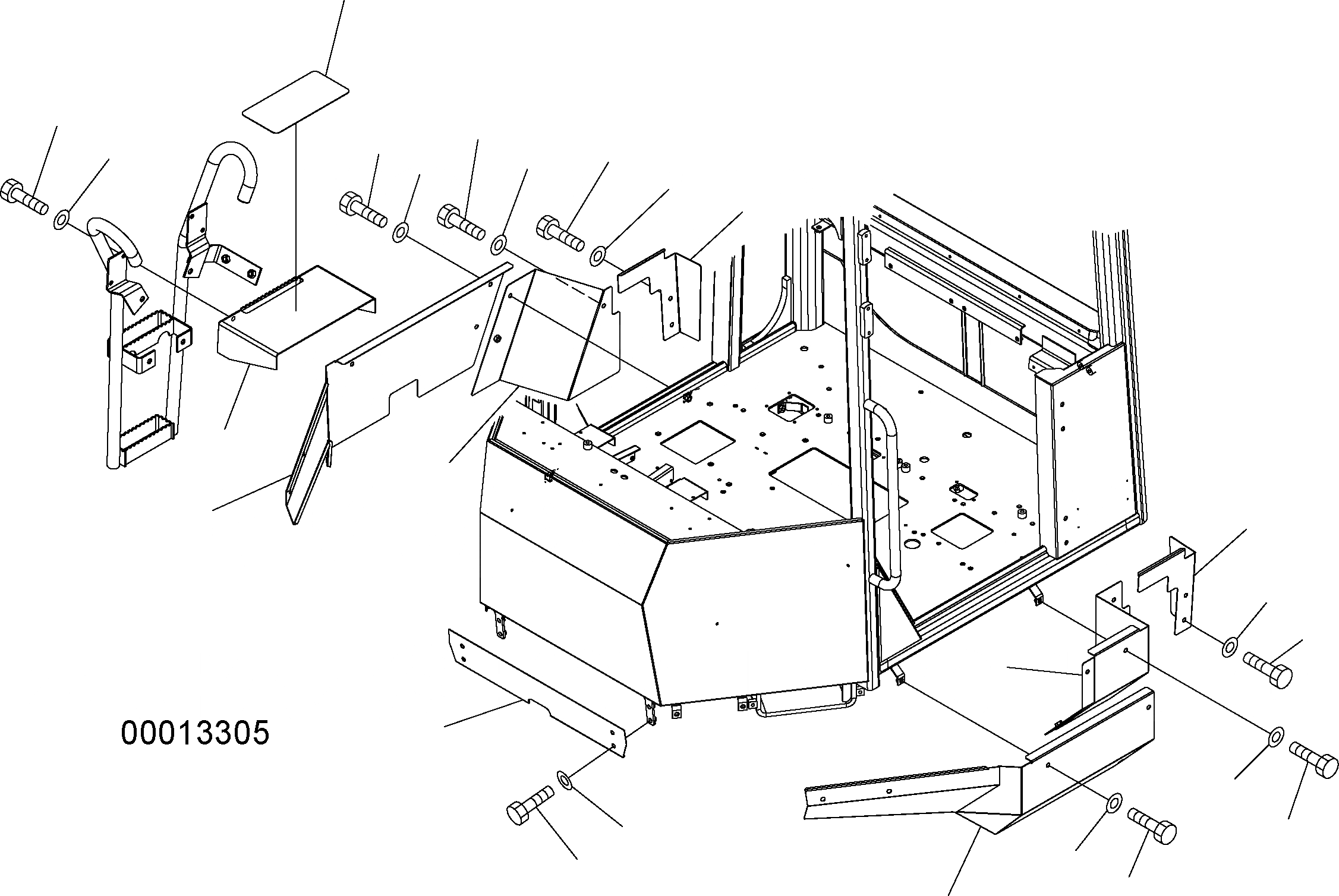 00013305