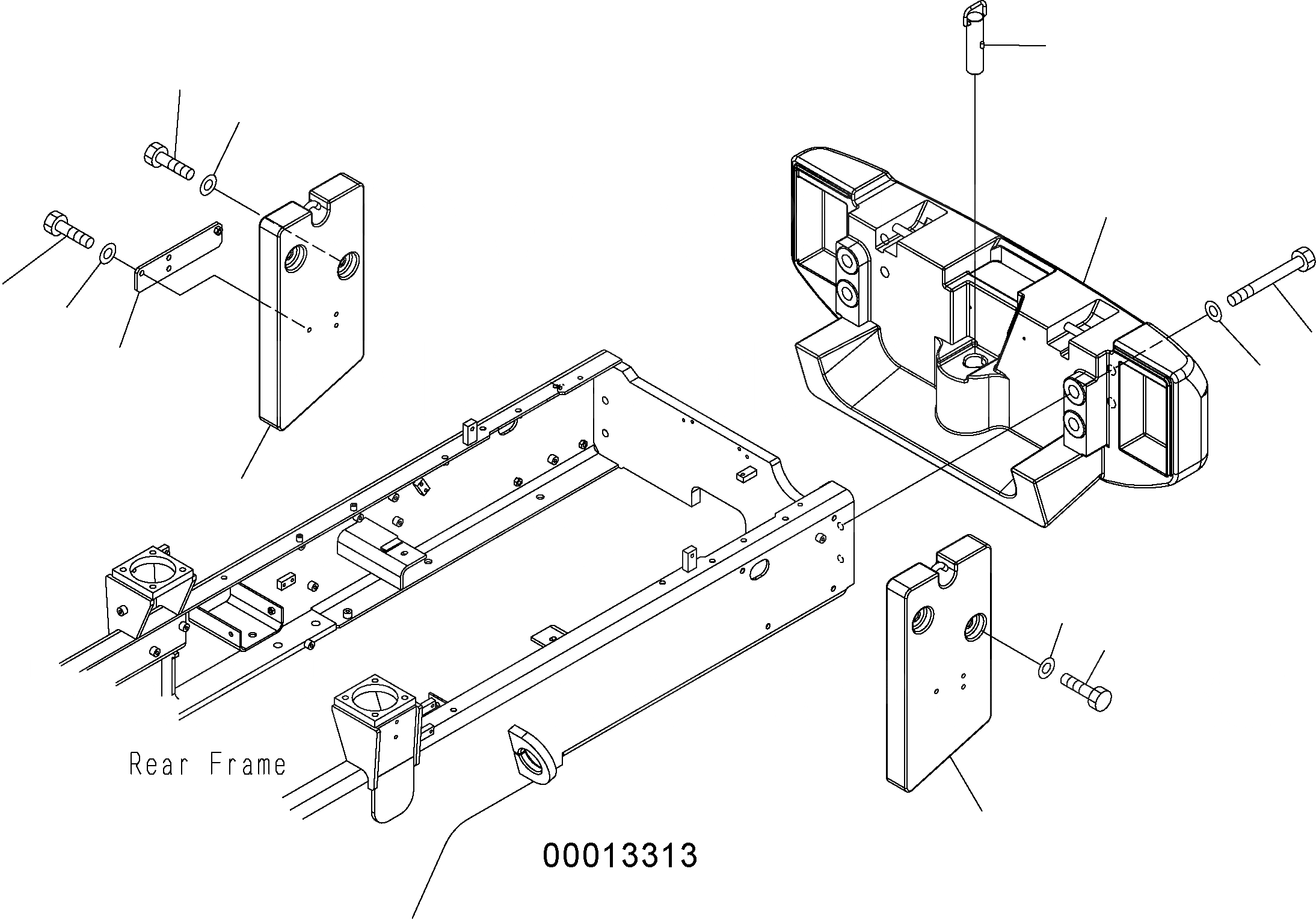 Rear Frame

00013313