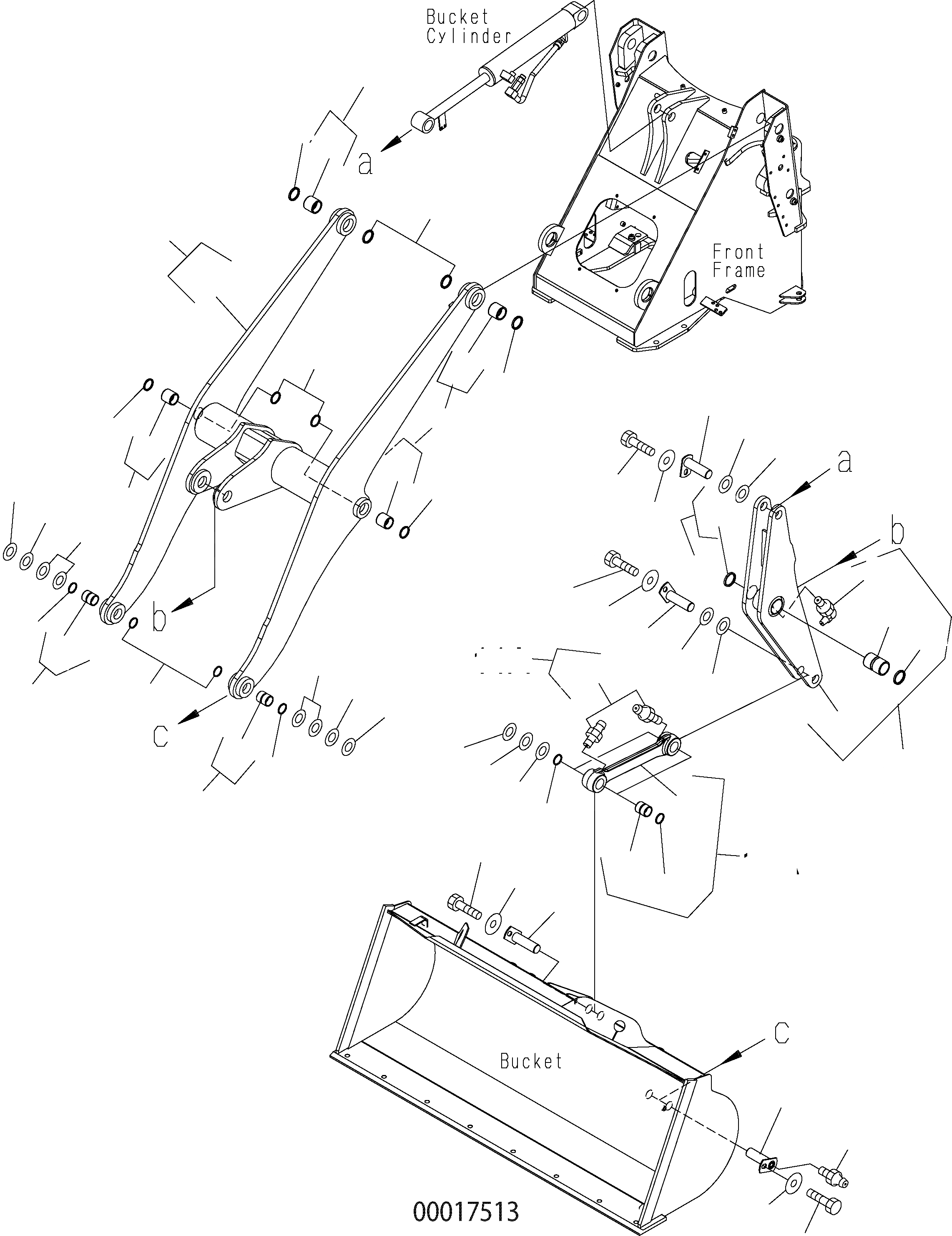 Bucket Cylinder

a

Front Frame

a

b

b

c

Bucket

c

00017513