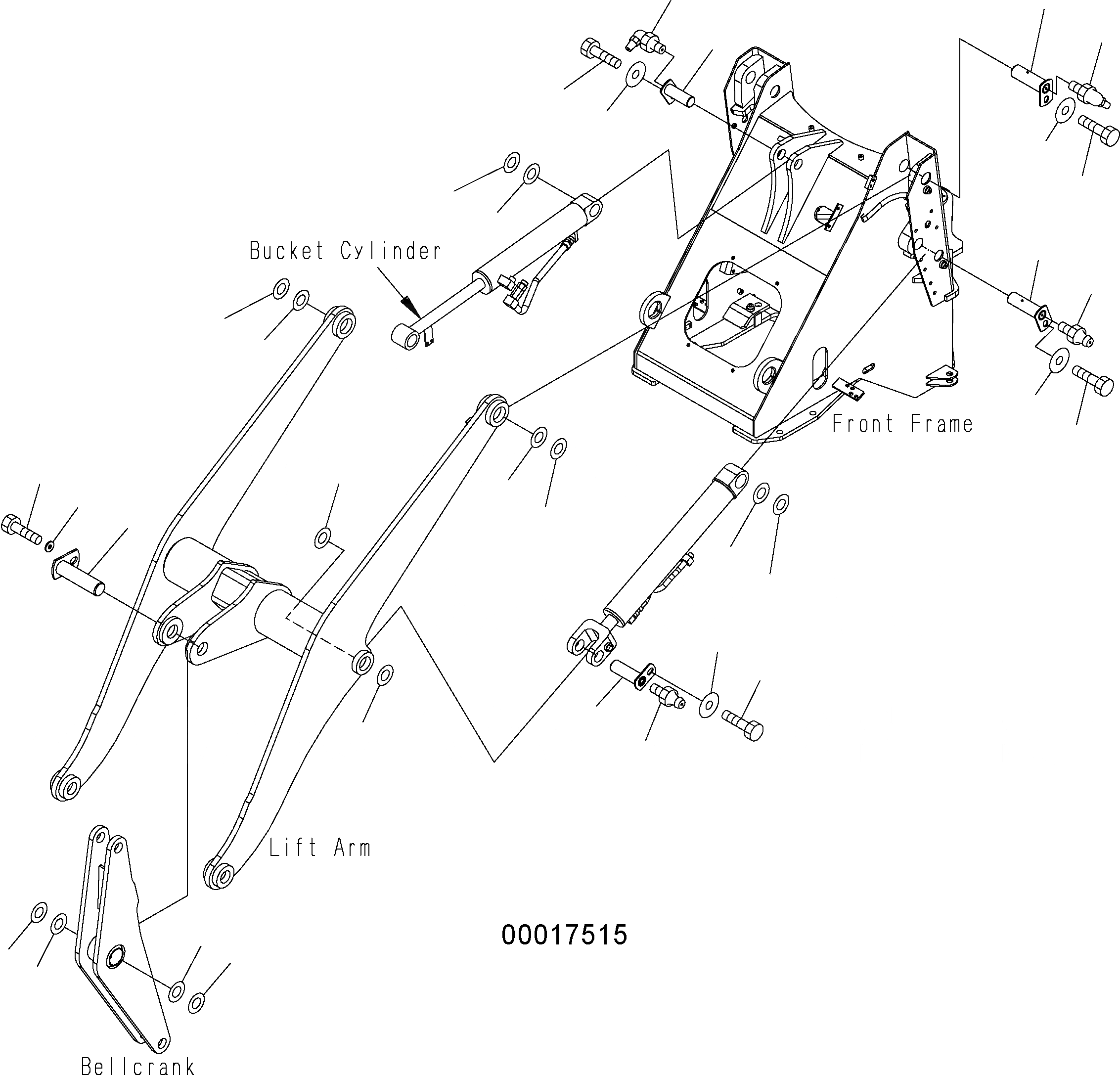 Bucket Cylinder

Front Frame

Lift Arm

00017515

Bellcrank