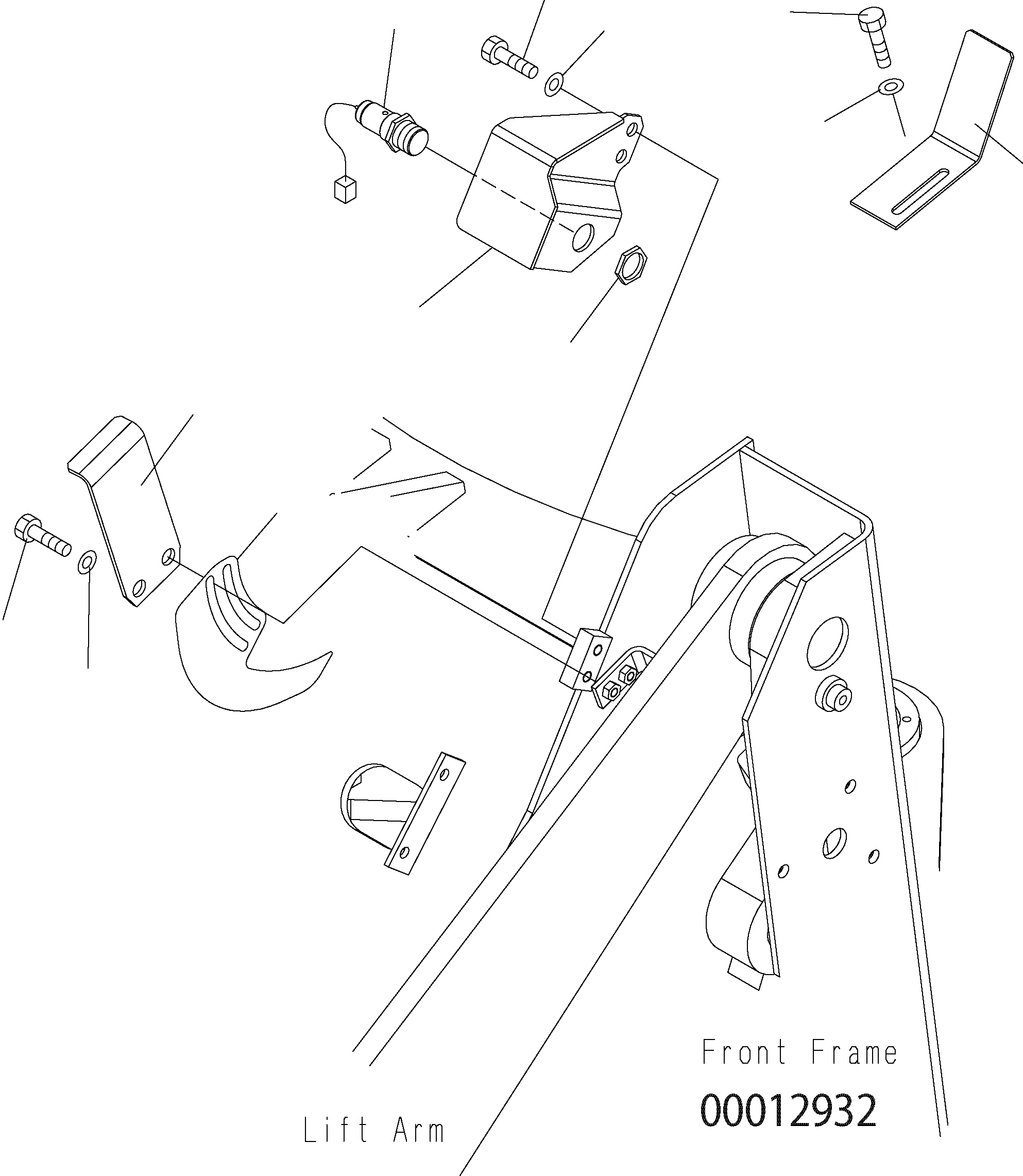 Front Frame

00012932

Lift Arm