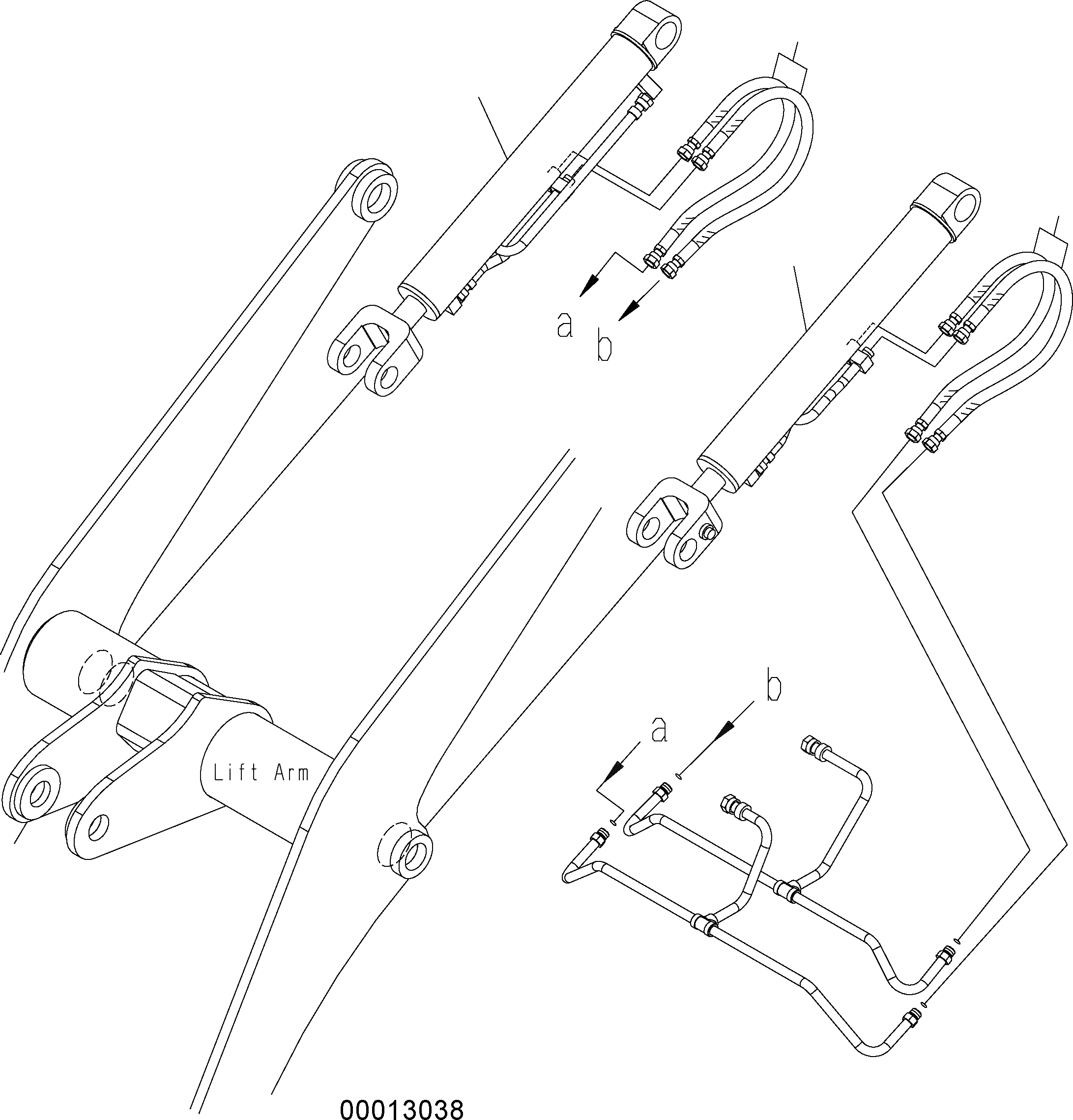 a
b
b
a
Lift Arm
00013038