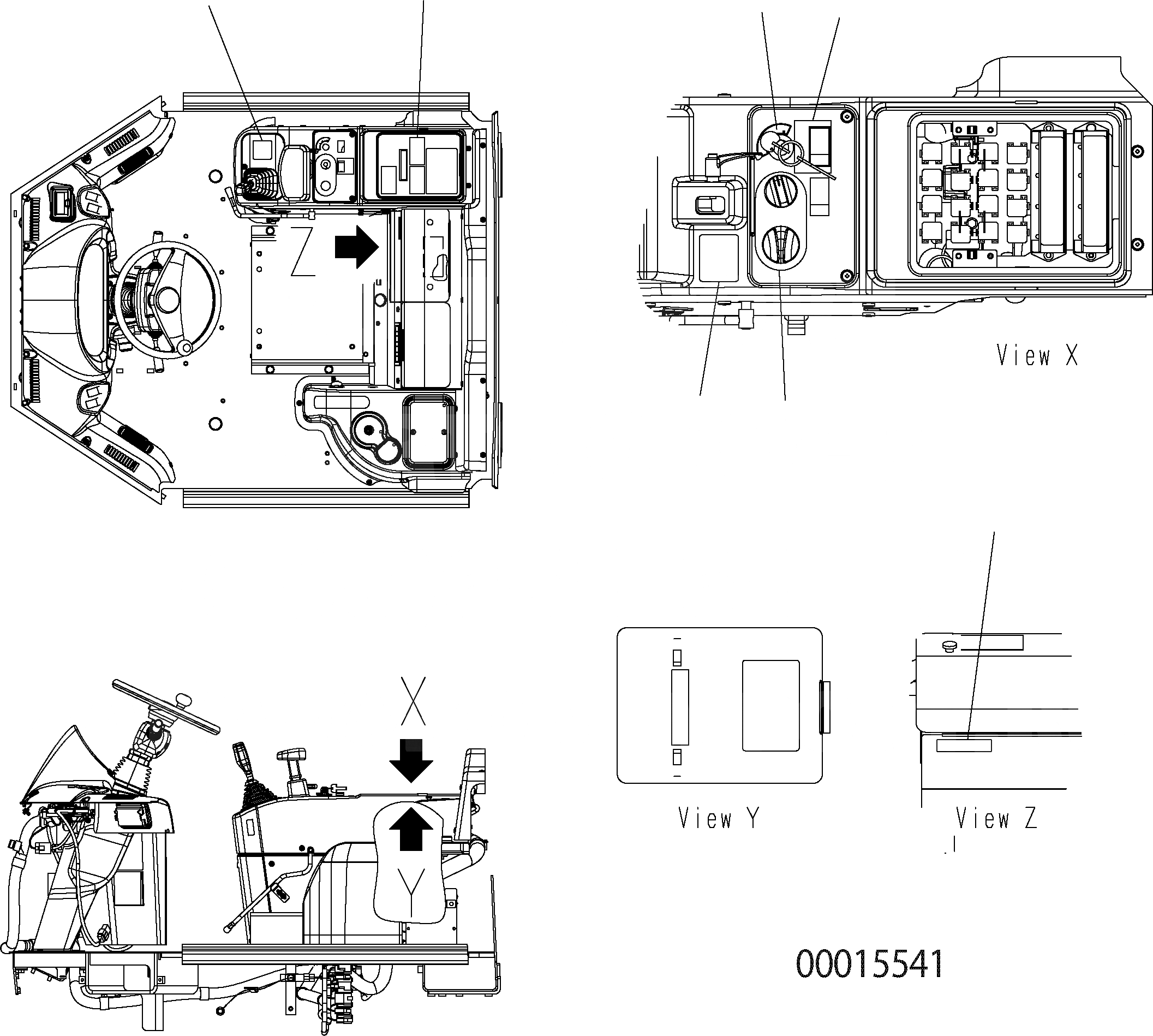 Z

View X

X

Y

View Y

View Z

00015541