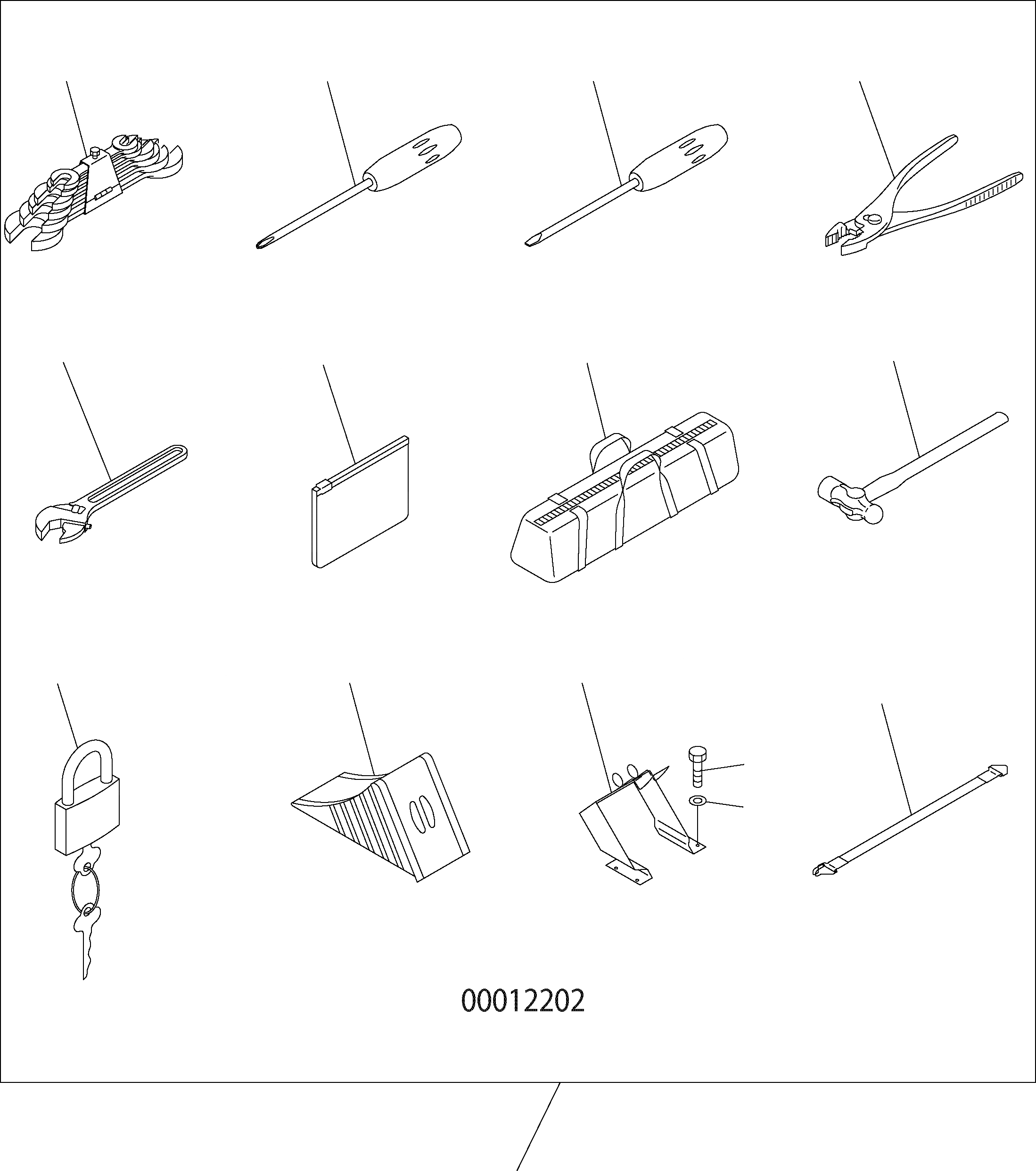 00012202