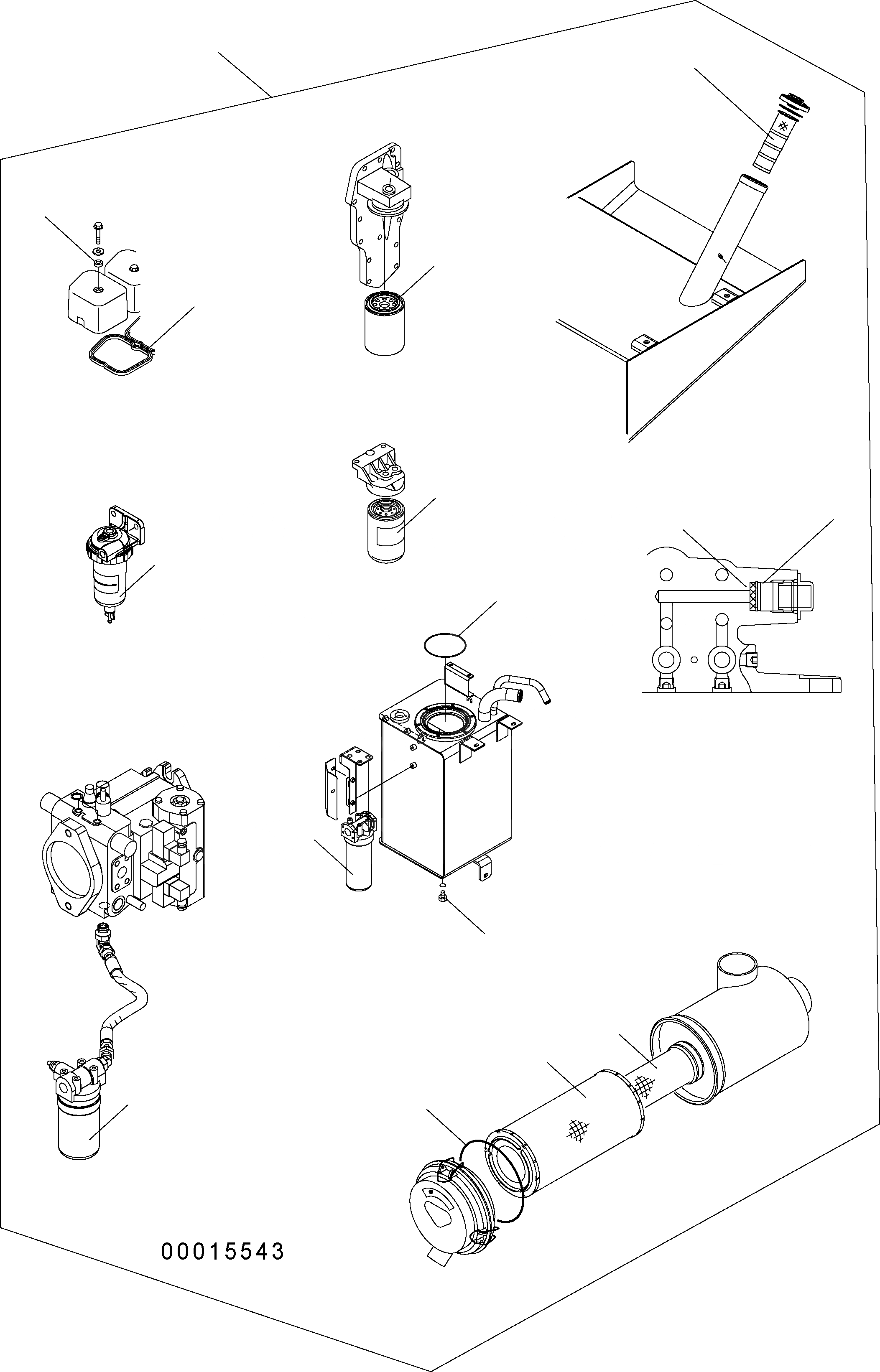 00015543