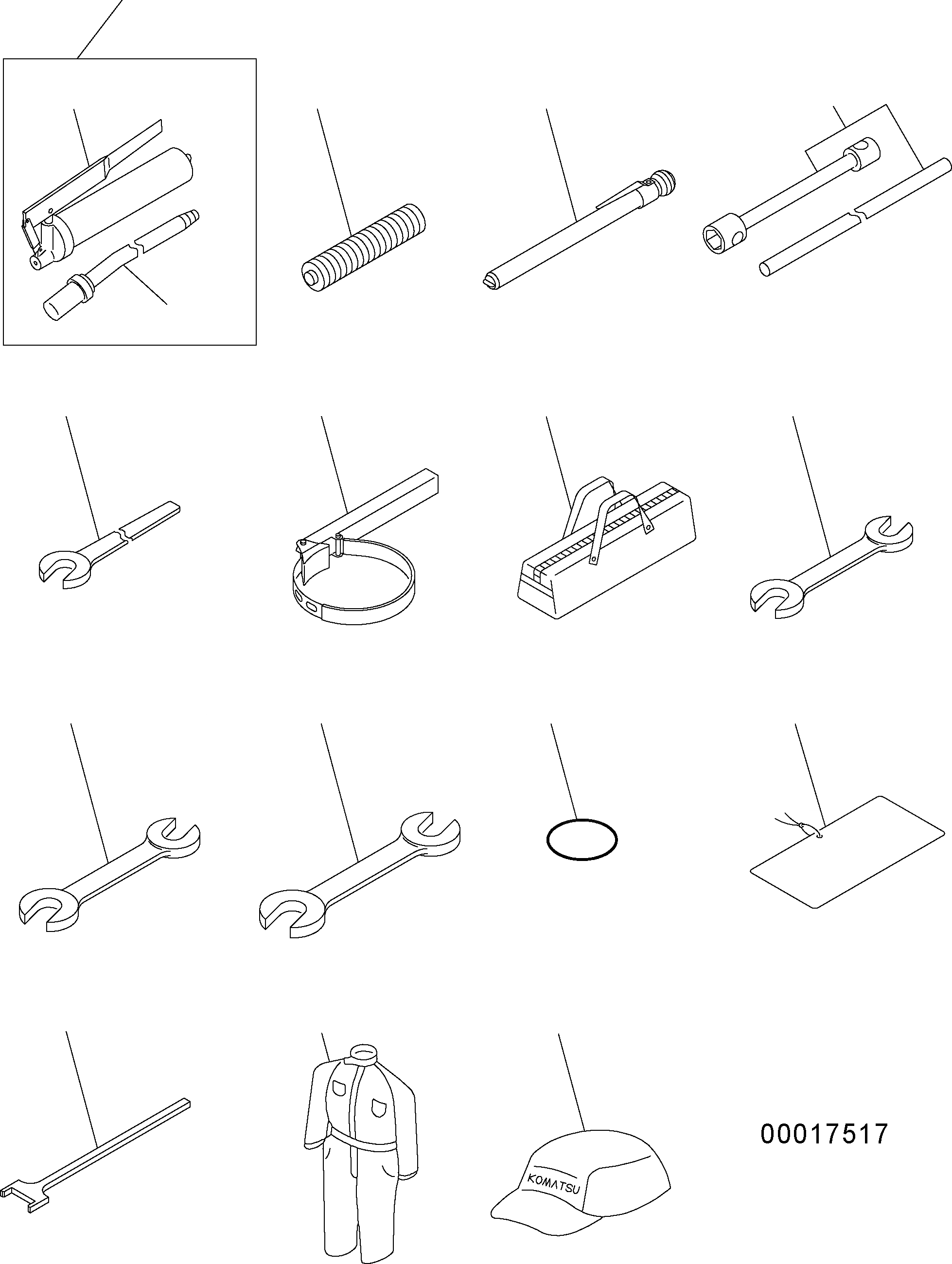 KOMATSU

00017517