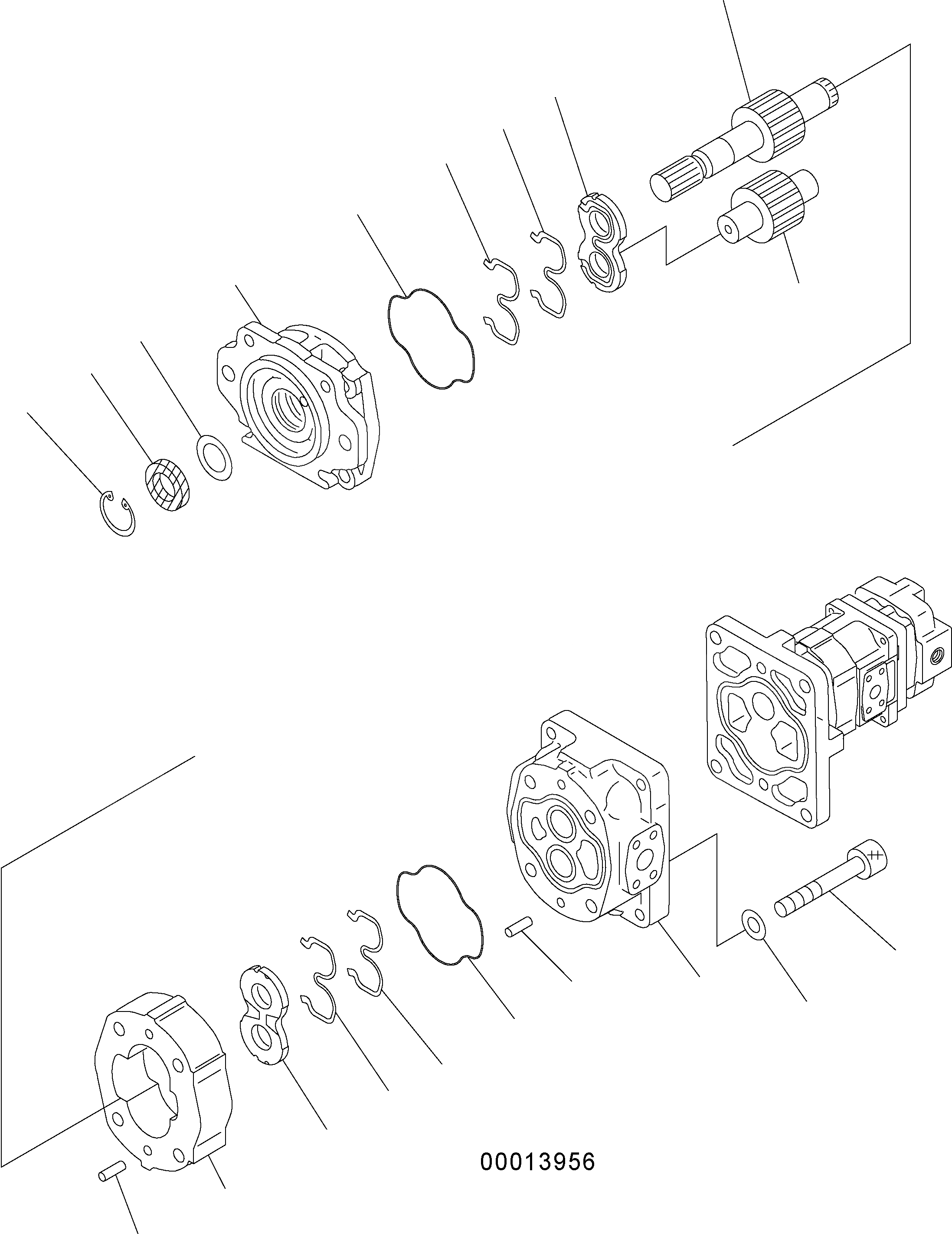 00013956