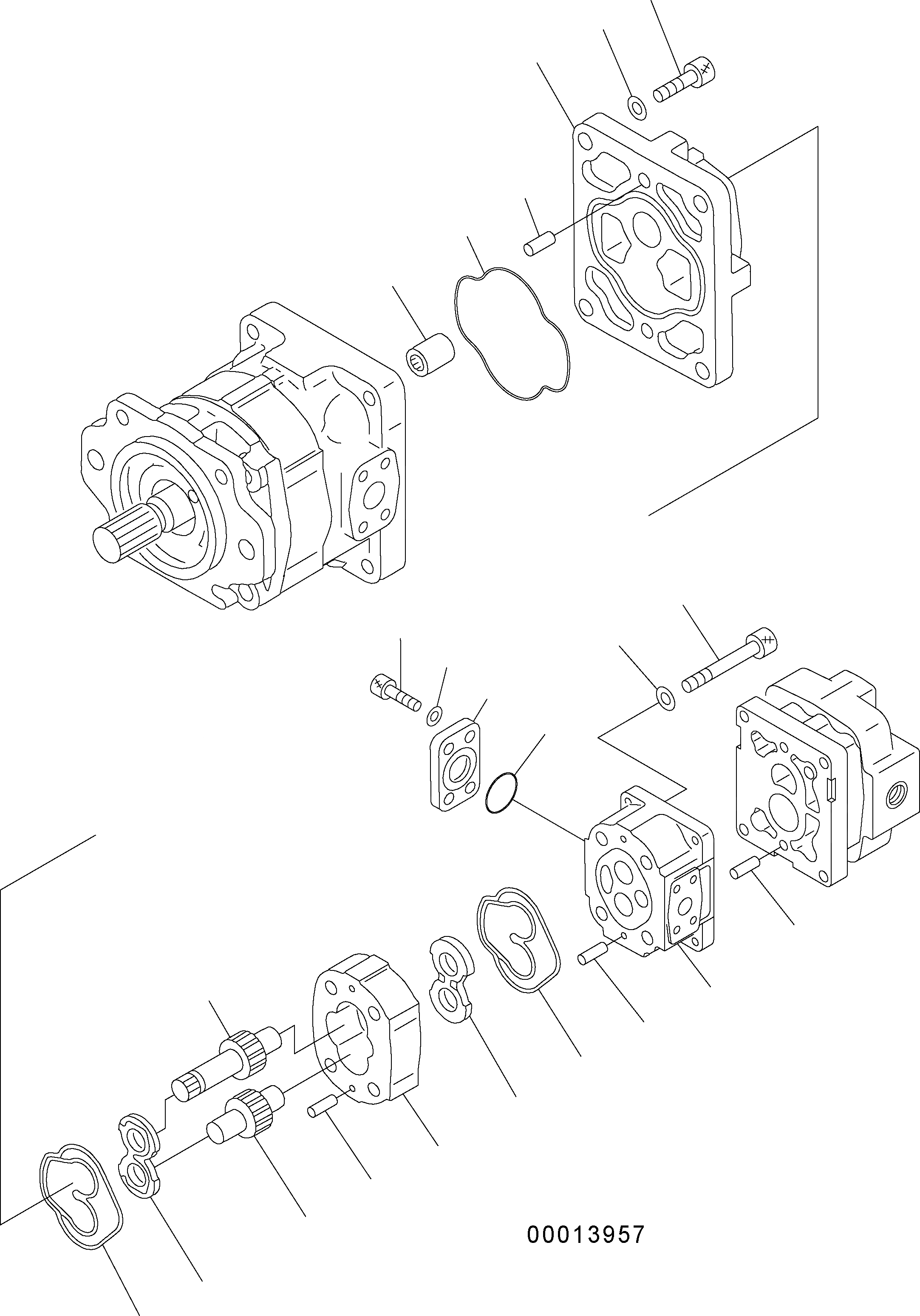 00013957