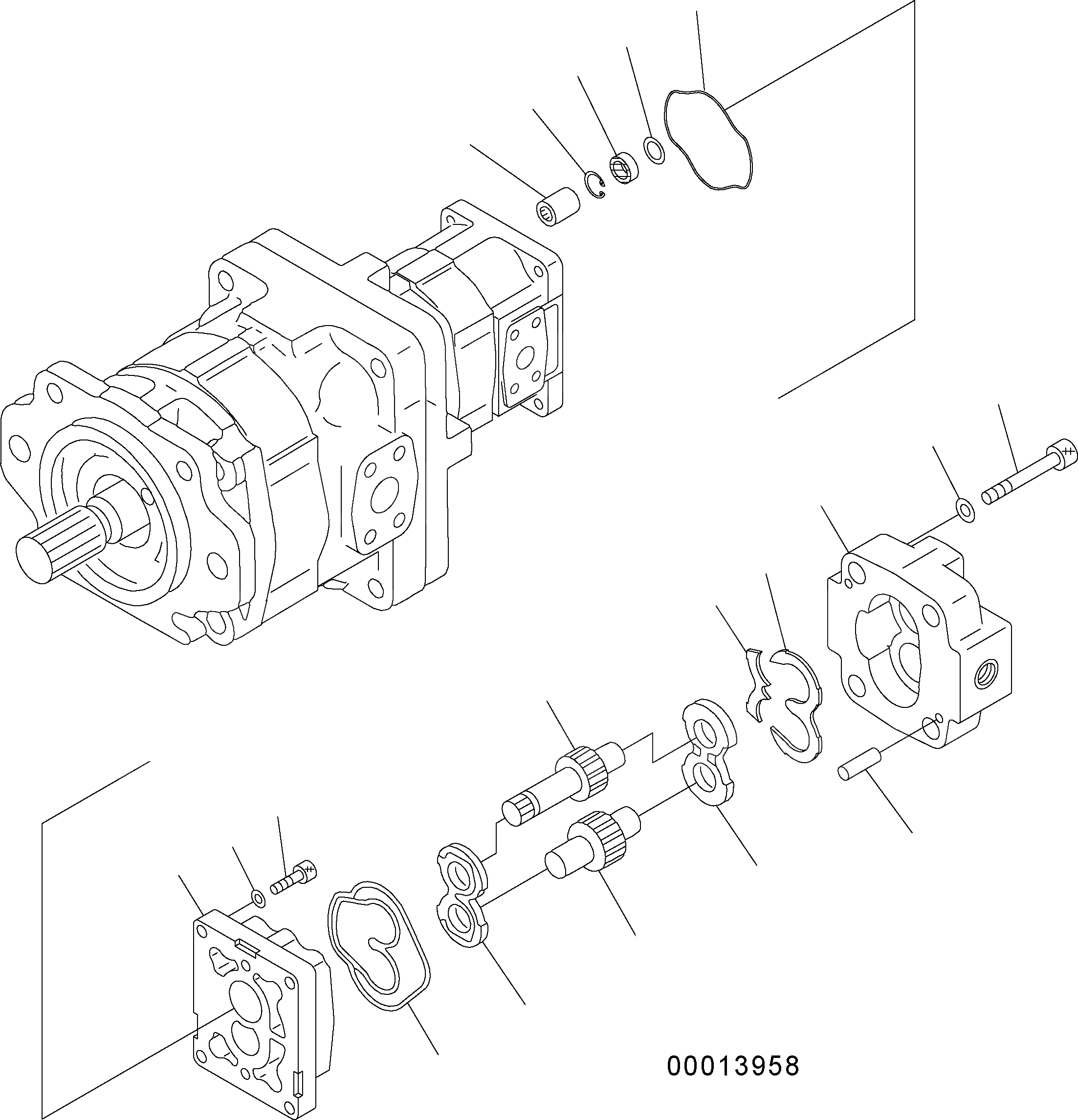 00013958