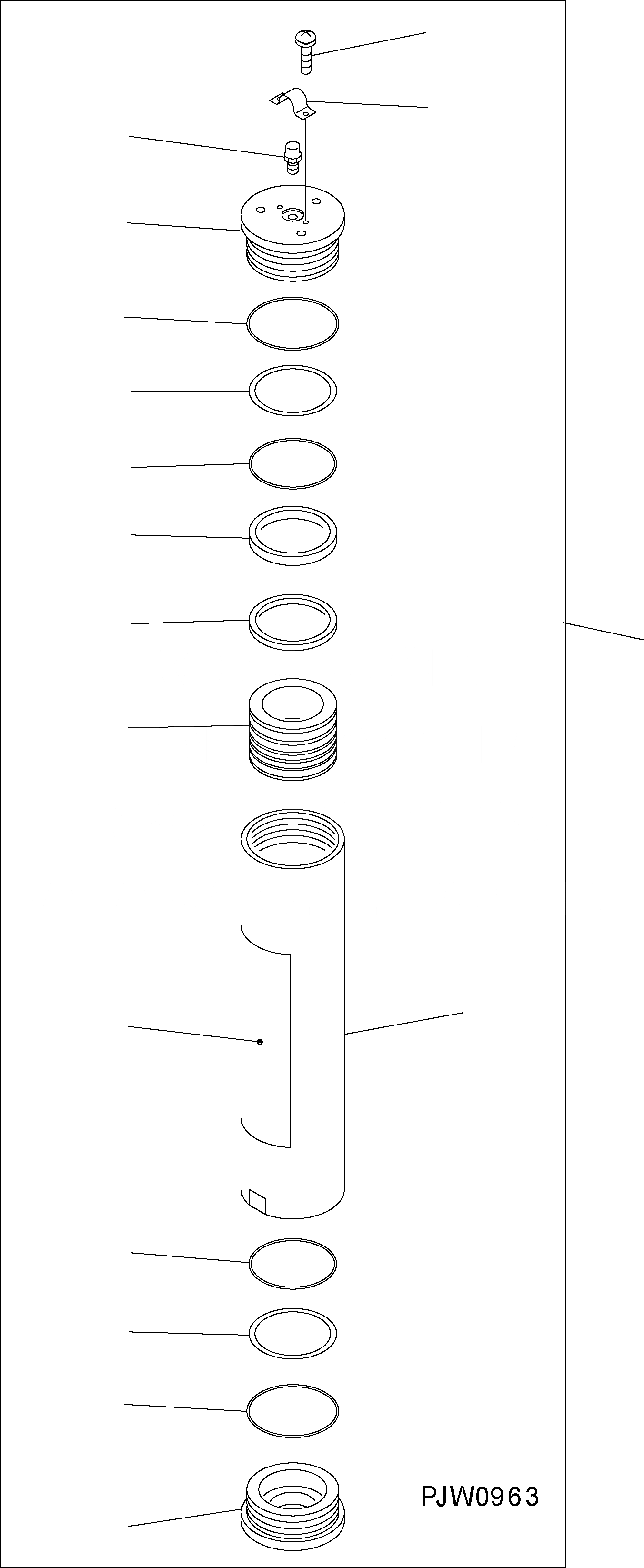 PJW0963