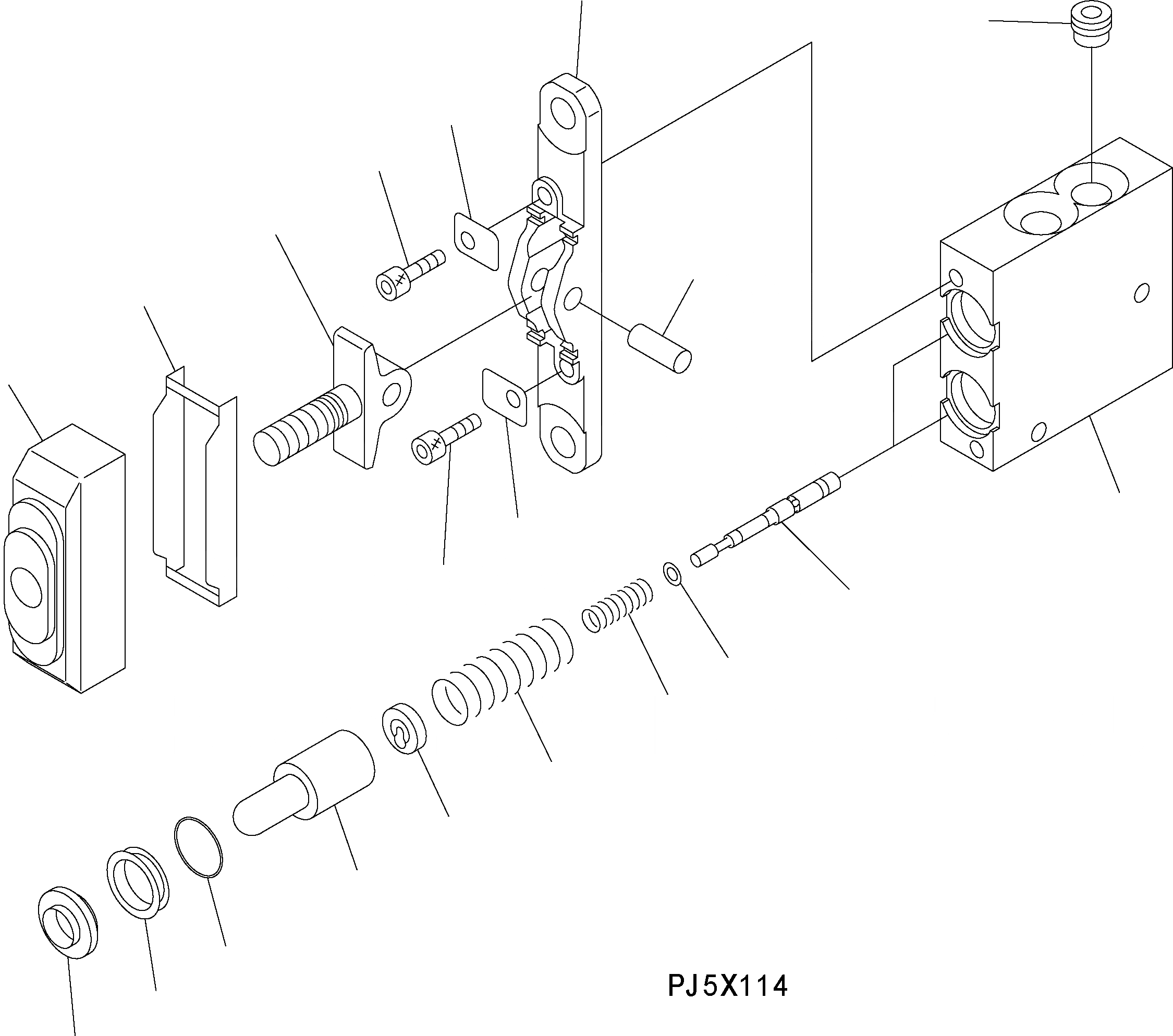 PJ5X114