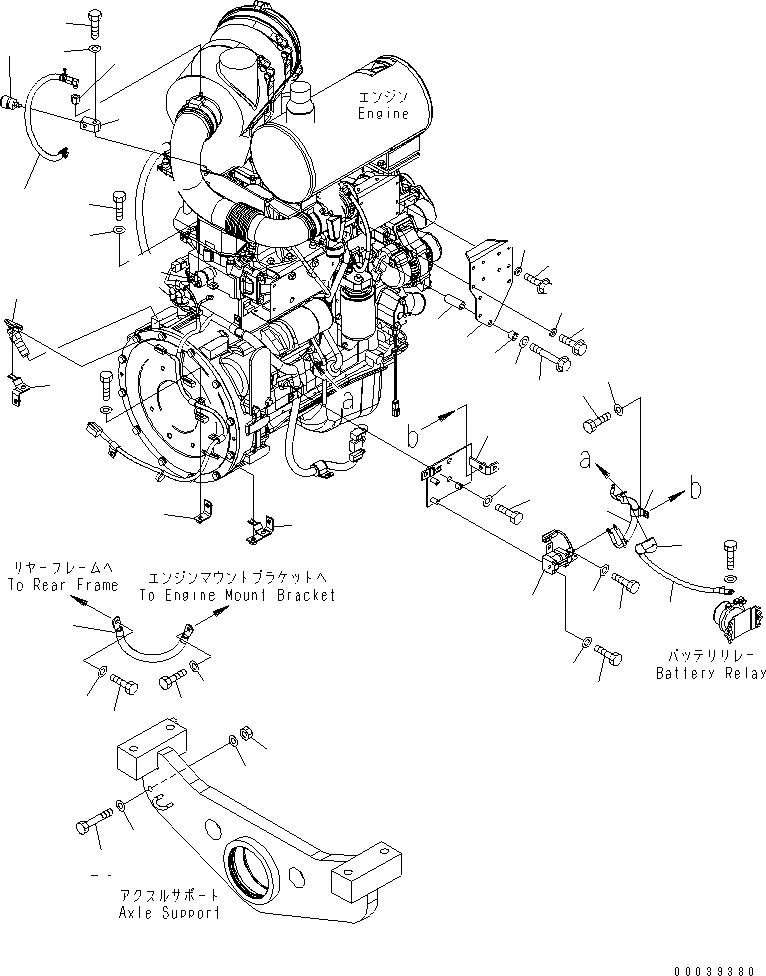 エンジン
Engine

a

b

a

b

リヤーフレームへ
To Rear Frame

エンジンマウントブラケットへ
To Engine Mount Bracket

バッテリリレー
Battery Relay

アクスルサポート
Axle Support

00039380