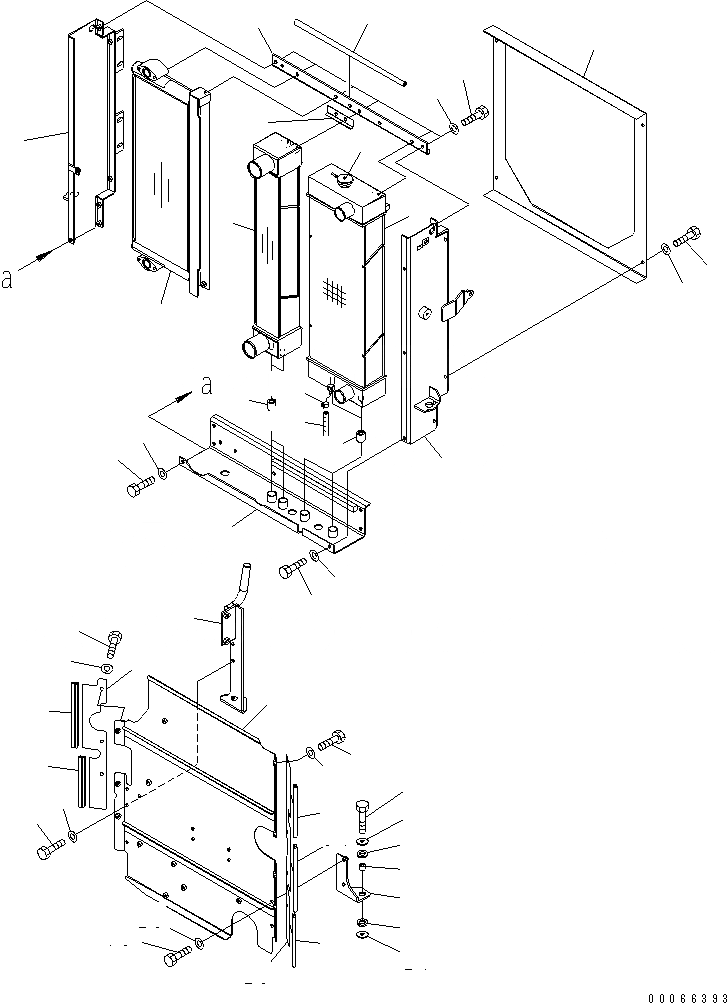 a

a

00066393