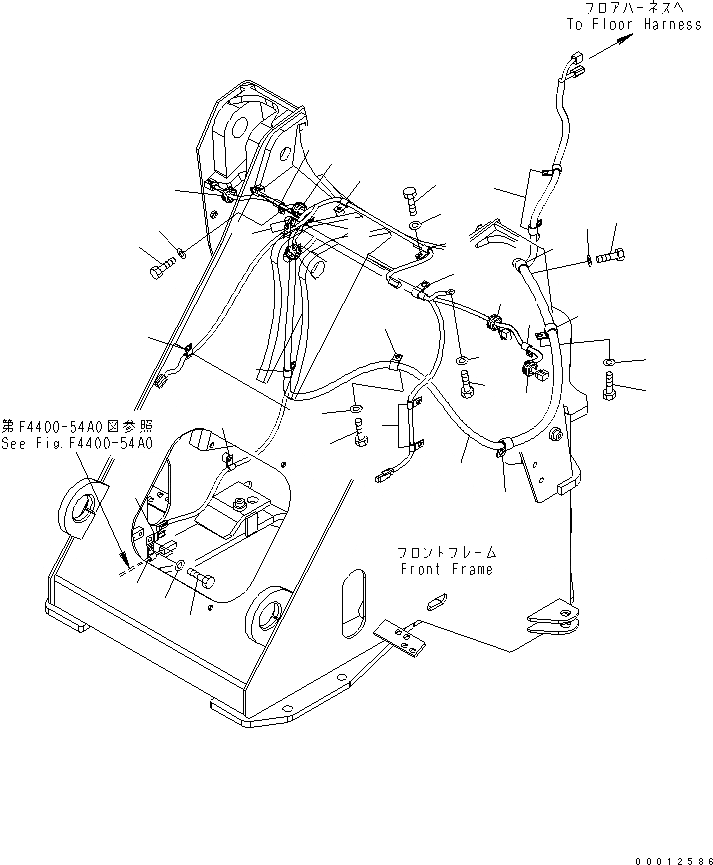 フロアハーネスへ
To Floor Harness

第F4400-54A0図参照
See Fig.F4400-54A0

フロントフレーム
Front Frame

00012586