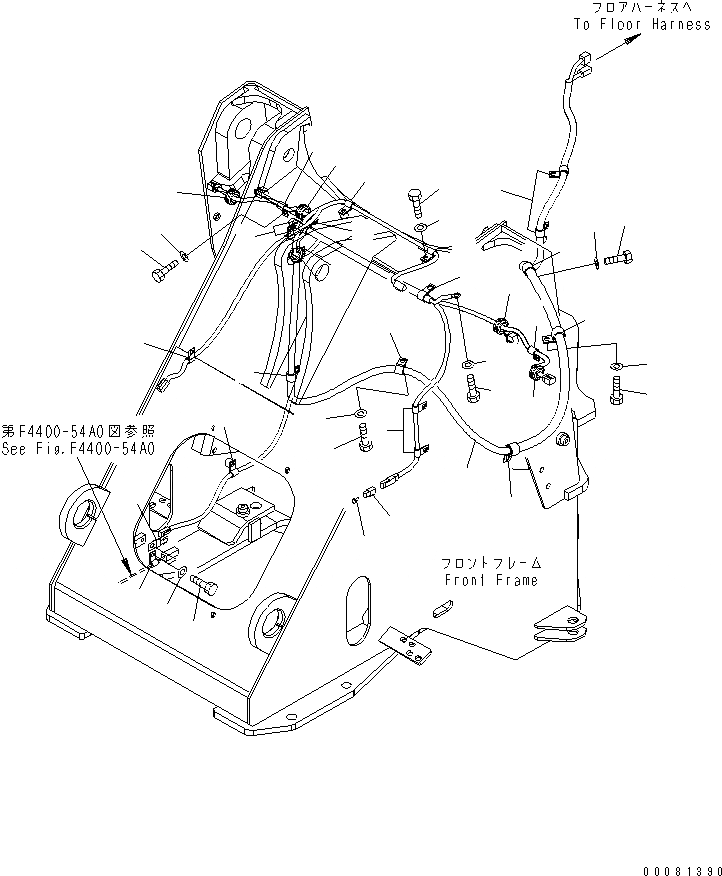 フロアハーネスへ
To Floor Harness

第F4400-54A0図参照
See Fig.F4400-54A0

フロントフレーム
Front Frame

00081390