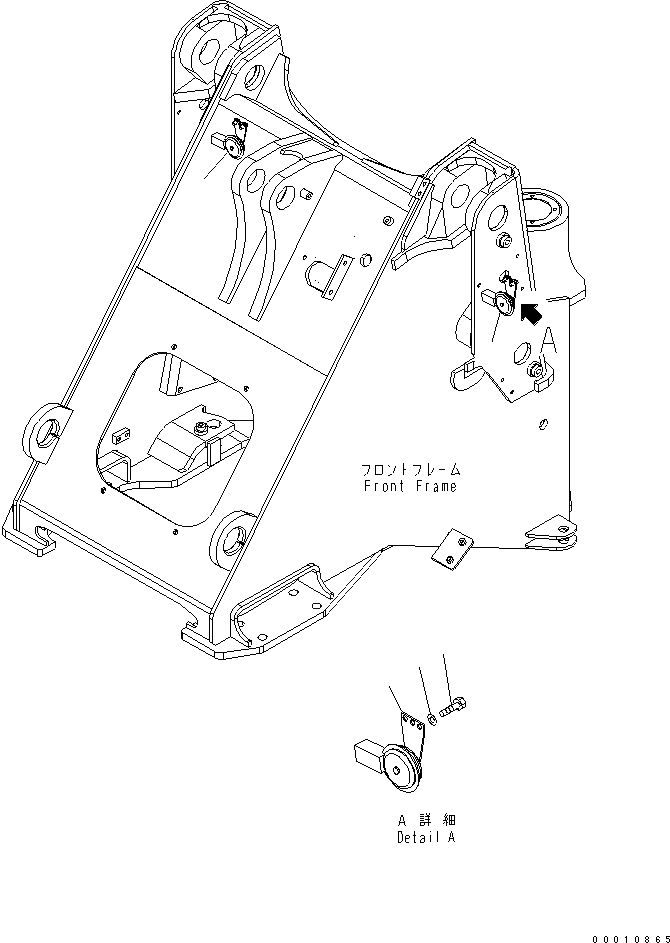 A

フロントフレーム
Front Frame

A 詳細
Detail A

00010865