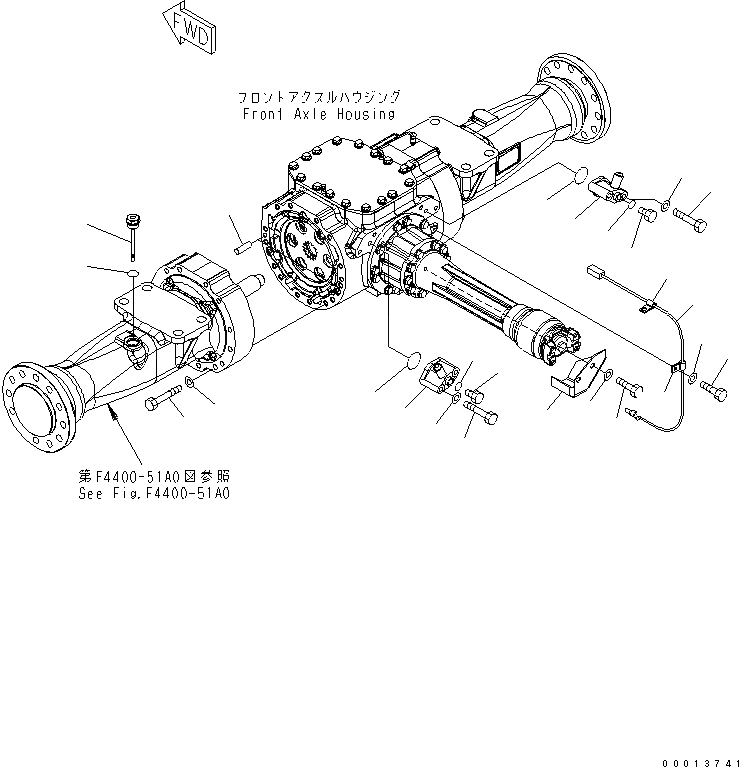 FWD

フロントアクスルハウジング
Front Axle Housing

第F4400-51A0図参照
See Fig.F4400-51A0

00013741