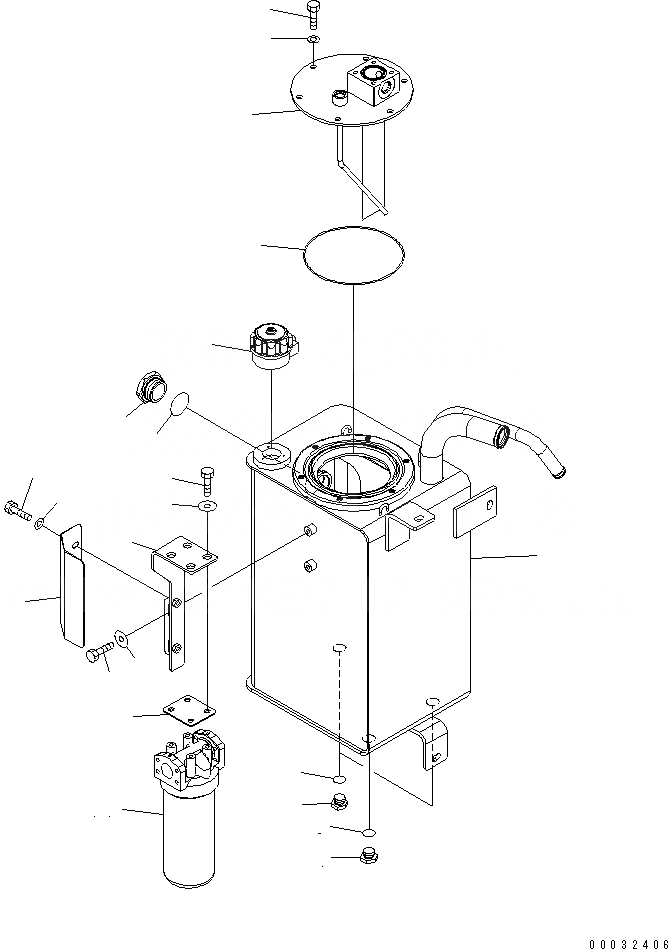 00032406