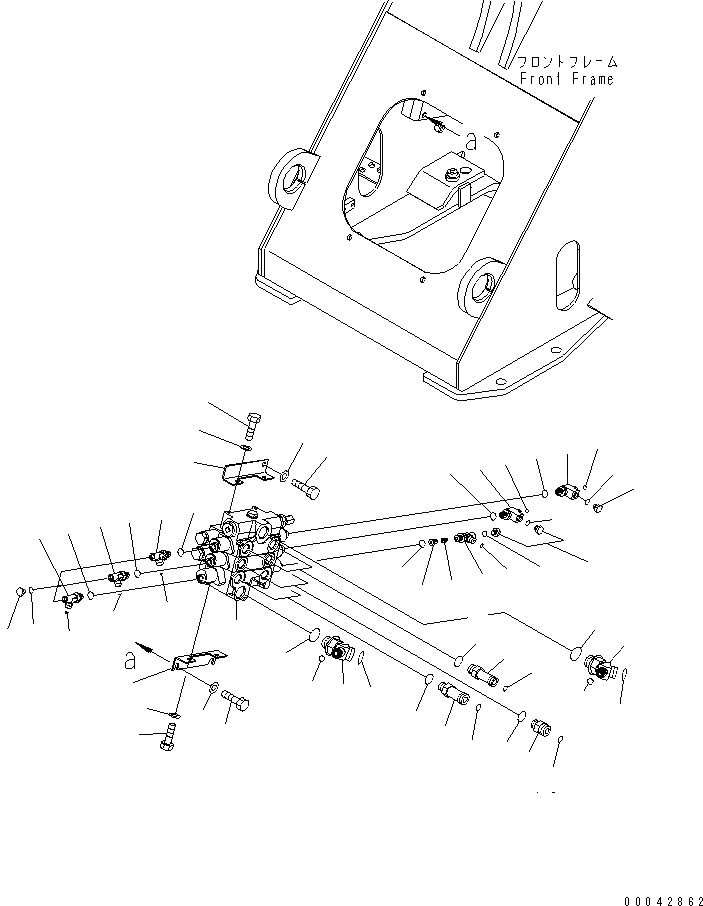 フロントフレーム
Front Frame

a

a

00042862