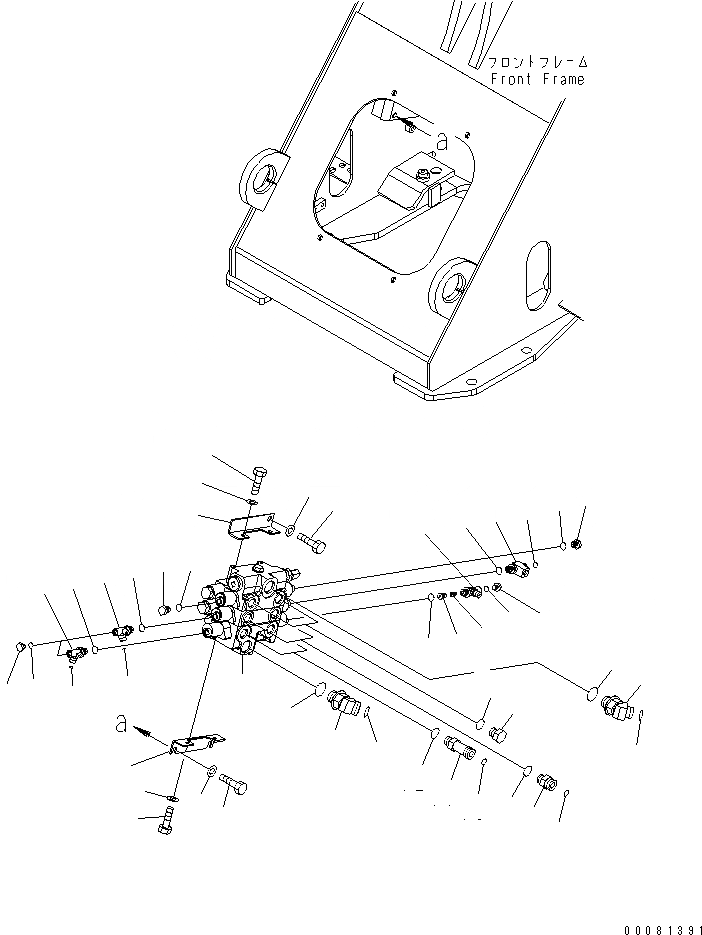 フロントフレーム
Front Frame

a

a

00081391