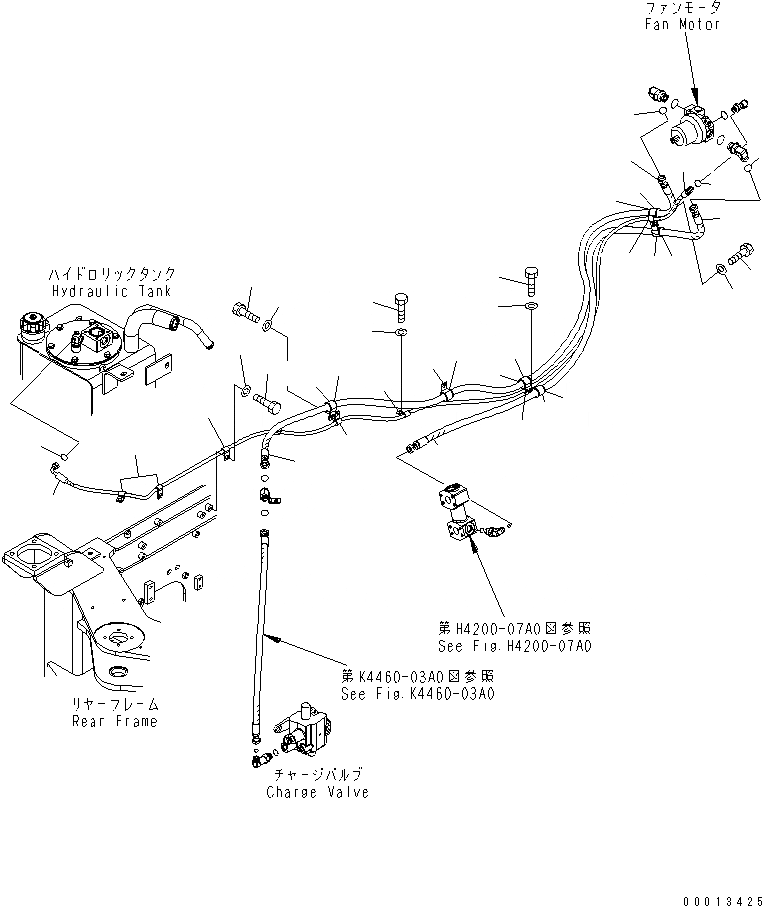 ファンモータ
Fan Motor

ハイドロリックタンク
Hydraulic Tank

第H4200-07A0図参照
See Fig.H4200-07A0

第K4460-03A0図参照
See Fig.K4460-03A0

リヤーフレーム
Rear Frame

チャージバルブ
Charge Valve

00013425