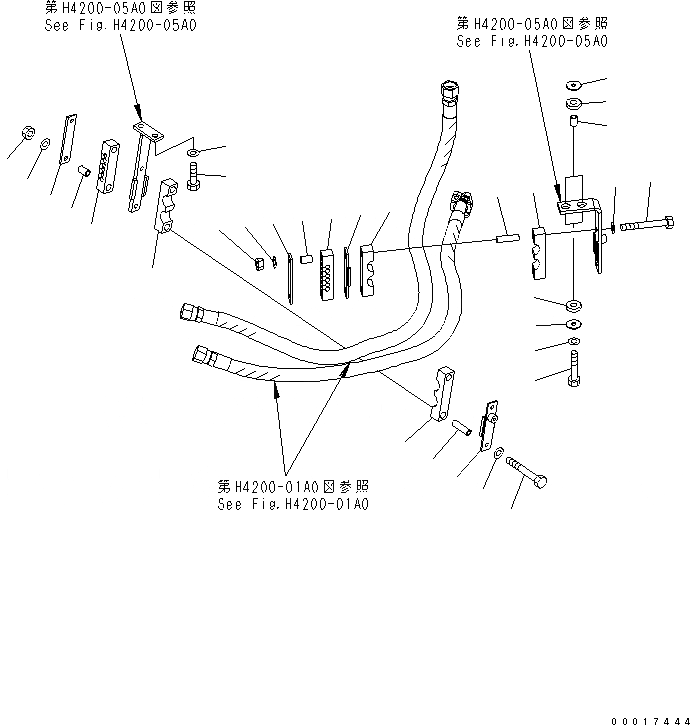 第H4200-05A0図参照
See Fig.H4200-05A0

第H4200-05A0図参照
See Fig.H4200-05A0

第H4200-01A0図参照
See Fig.H4200-01A0

00017444