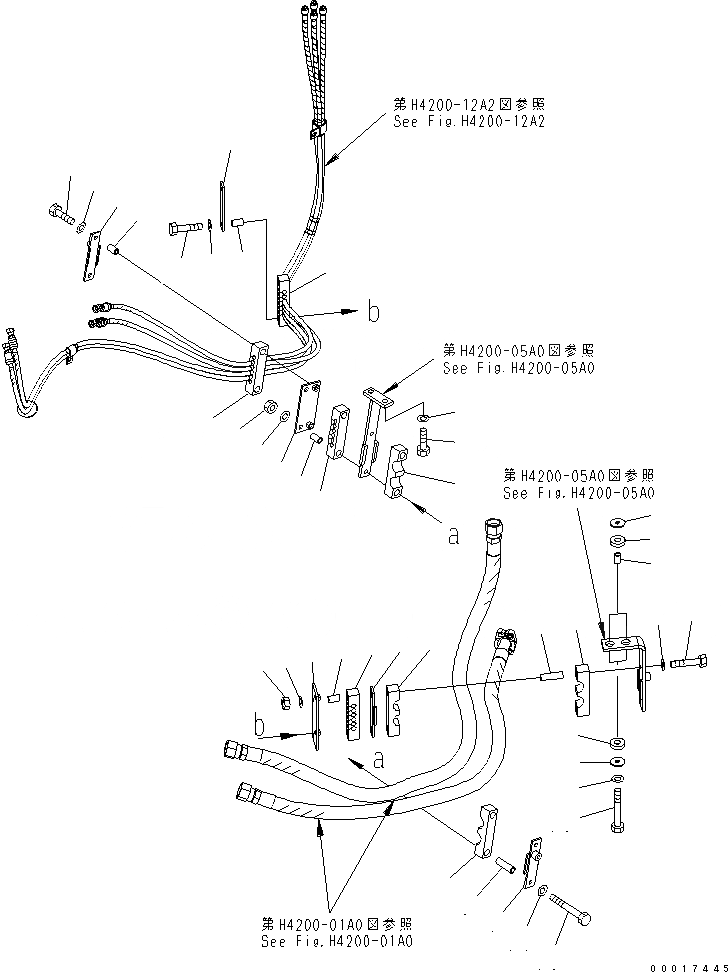 第H4200-12A2図参照
See Fig.H4200-12A2

b

第H4200-05A0図参照
See Fig.H4200-05A0

a

第H4200-05A0図参照
See Fig.H4200-05A0

b

a

第H4200-01A0図参照
See Fig.H4200-01A0

00017445