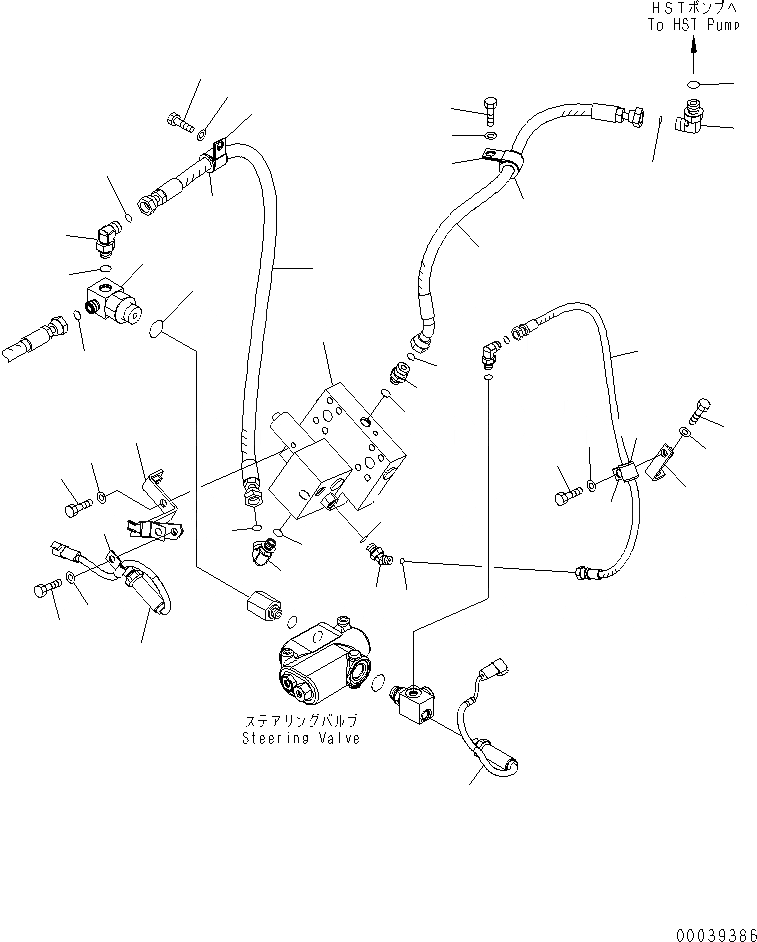 HSTポンプへ
To HST Pump

ステアリングバルブ
Steering Valve

00039386