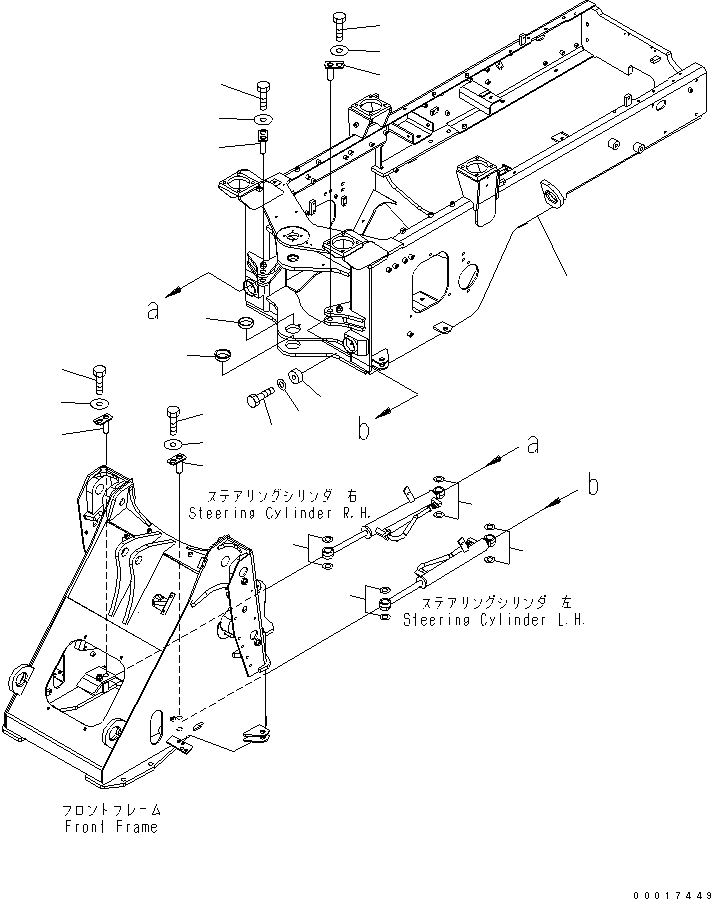 a

b

a

b

ステアリングシリンダ 右
Steering Cylinder R.H.

ステアリングシリンダ 左
Steering Cylinder L.H.

フロントフレーム
Front Frame

00017449