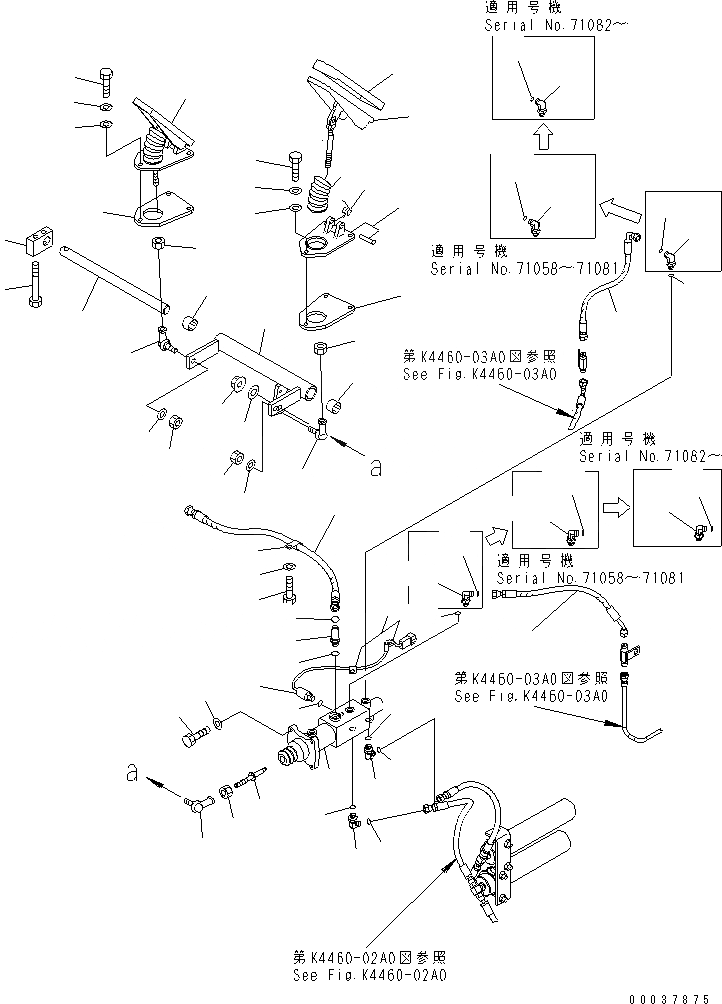 適用号機
Serial No.71082～

適用号機
Serial No.71058～71081

第K4460-03A0図参照
See Fig.K4460-03A0

a

適用号機
Serial No.71082～

適用号機
Serial No.71058～71081

第K4460-03A0図参照
See Fig.K4460-03A0

a

第K4460-02A0図参照
See Fig.K4460-02A0

00037875