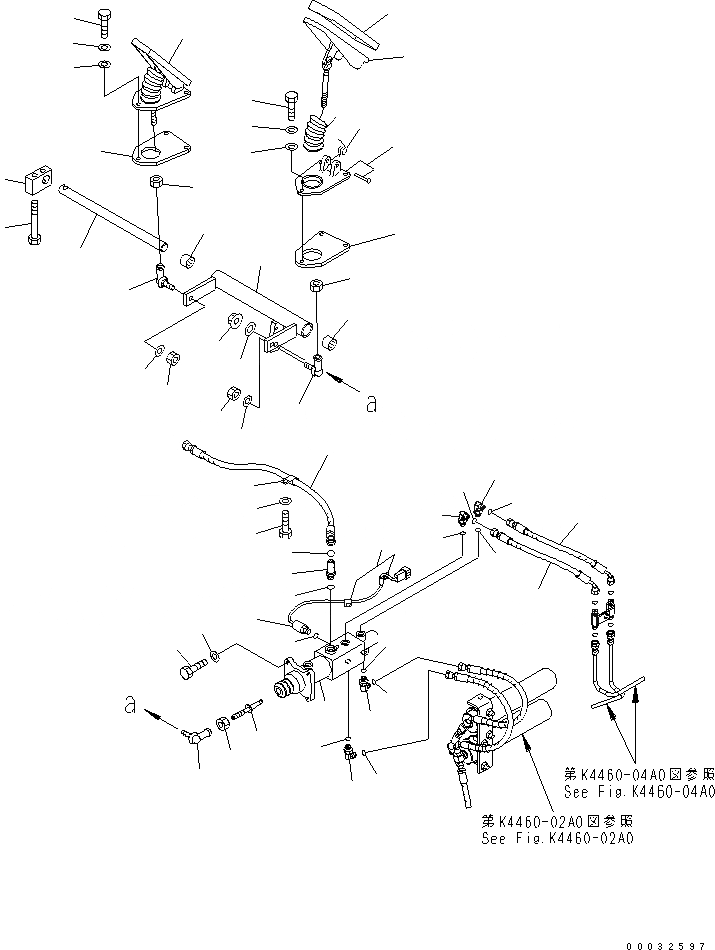 a

a

第K4460-04A0図参照
See Fig.K4460-04A0

第K4460-02A0図参照
See Fig.K4460-02A0

00032597