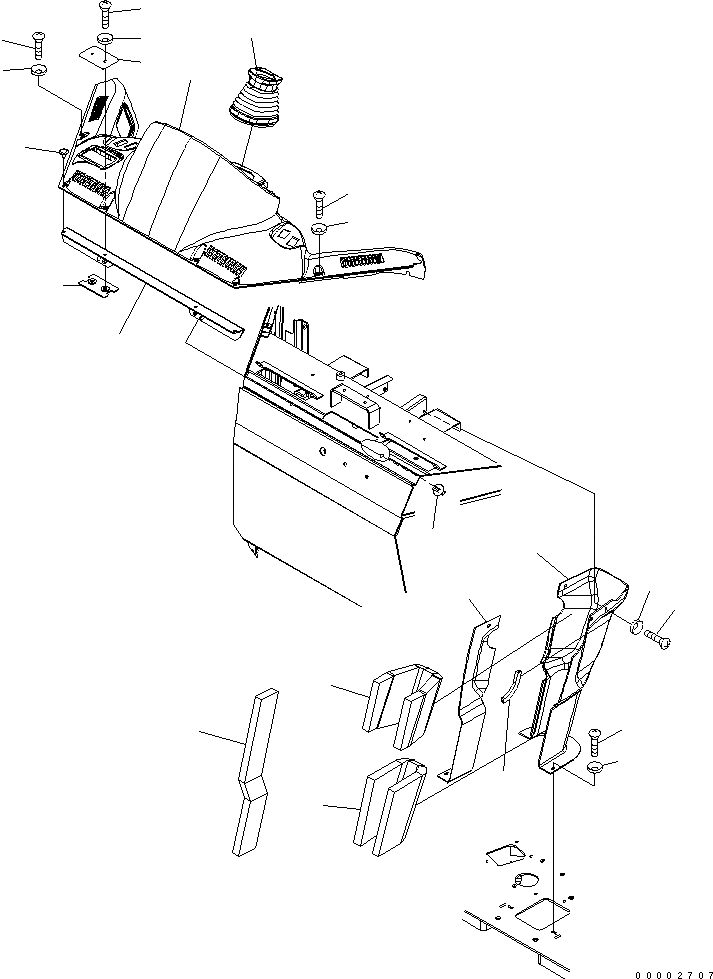 00002707