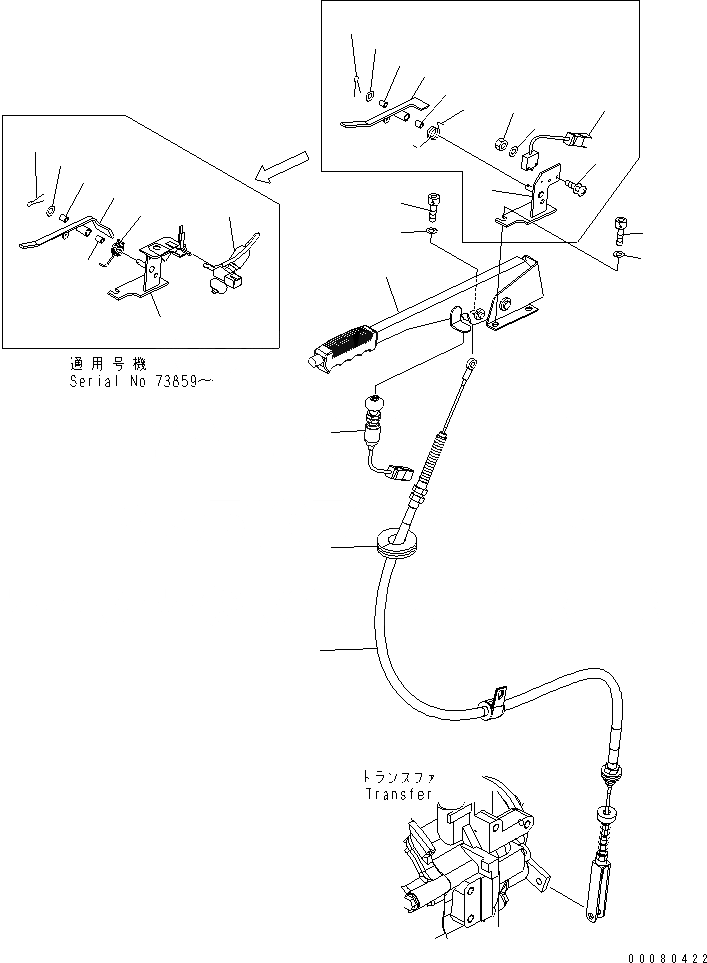 適用号機
Serial No 73859~

トランスファ
Transfer

00080422